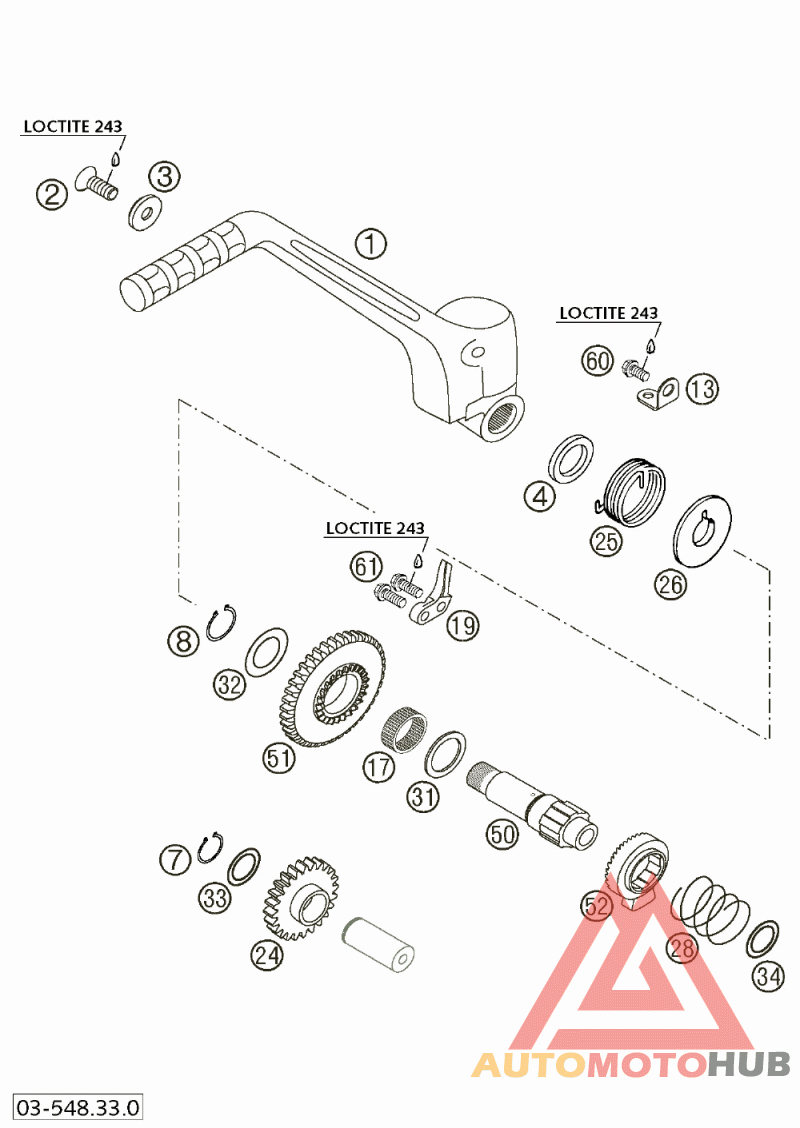 LOCTITE 243

2
3
1

LOCTITE 243

60
13
4
25
26

LOCTITE 243

61
19
8
32
51
17
31
50
7
33
24
52
28
34

AUTOMOTOHUB

03-548.33.0