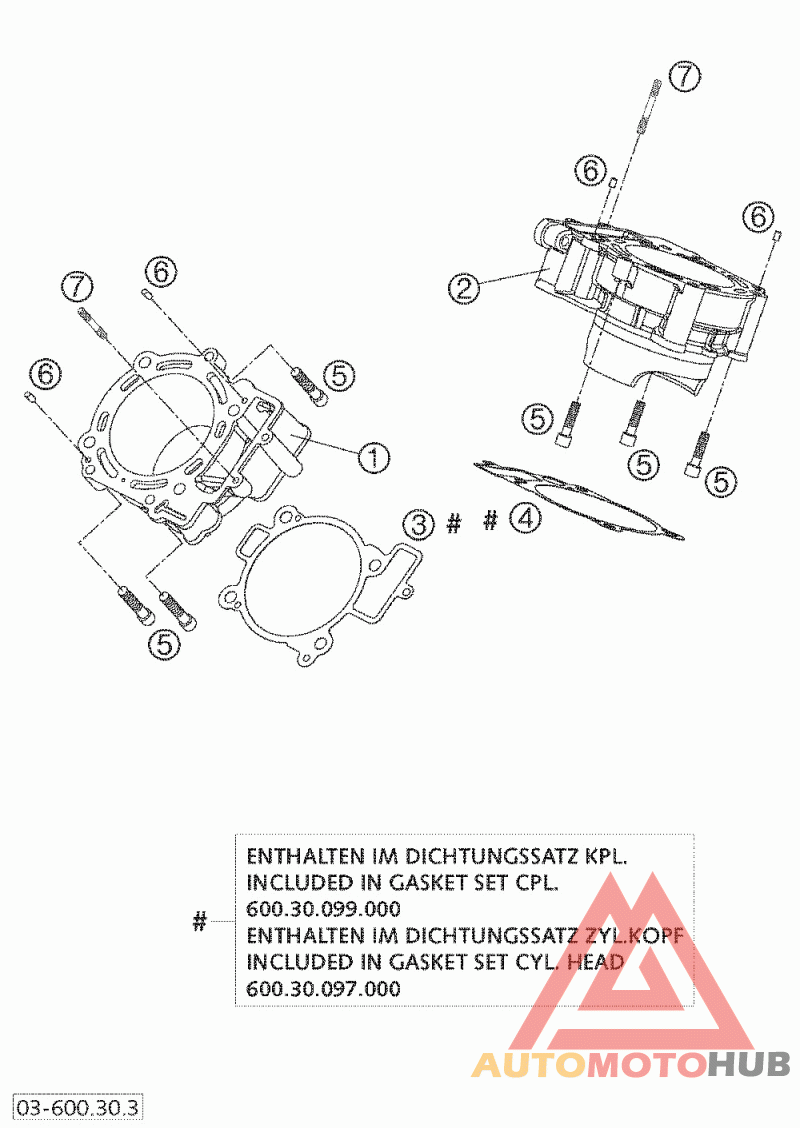 7
6
6
2
7
6
6
5
1
5
5
5
3 # # 4
5

# ENTHALTEN IM DICHTUNGSSATZ KPL.
INCLUDED IN GASKET SET CPL.
600.30.099.000
ENTHALTEN IM DICHTUNGSSATZ ZYL.KOPF
INCLUDED IN GASKET SET CYL. HEAD
600.30.097.000

AUTOMOTOHUB

03-600.30.3