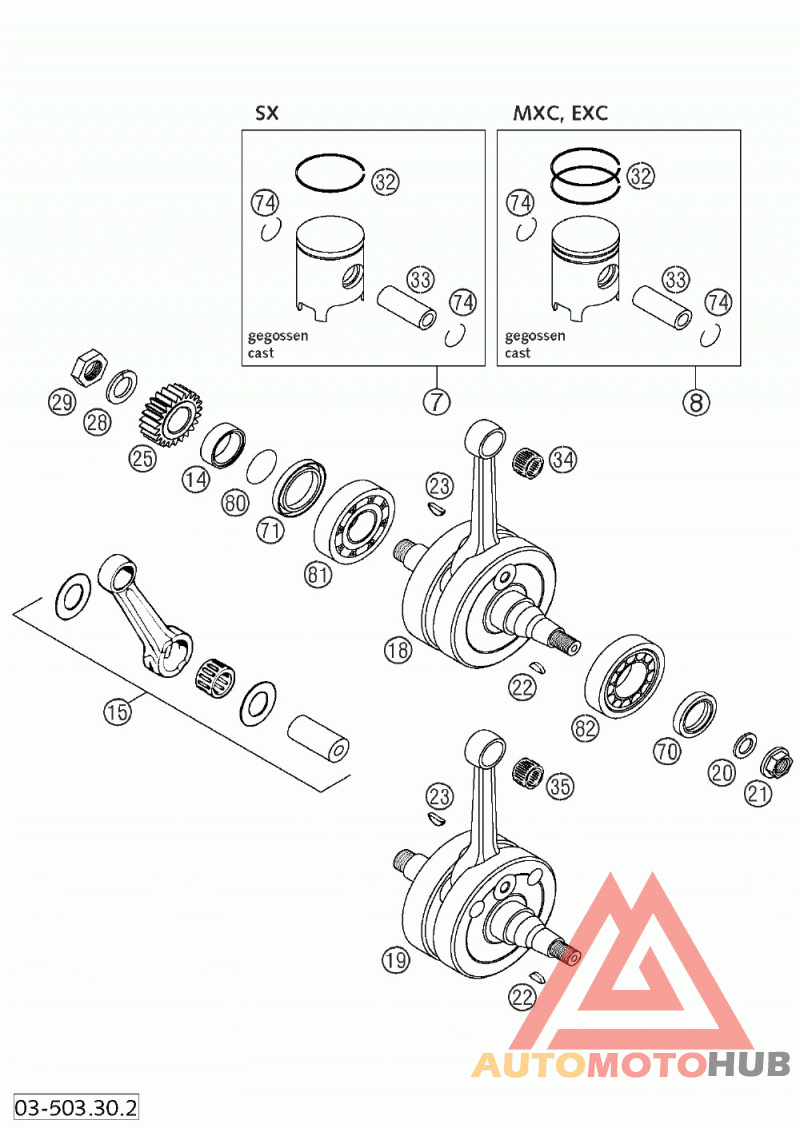 SX

32

74

33

74

gegossen
cast

7

MXC, EXC

32

74

33

74

gegossen
cast

8

29

28

25

14

80

71

81

23

34

18

22

82

70

20

21

15

23

35

19

22

AUTOMOTOHUB

03-503.30.2