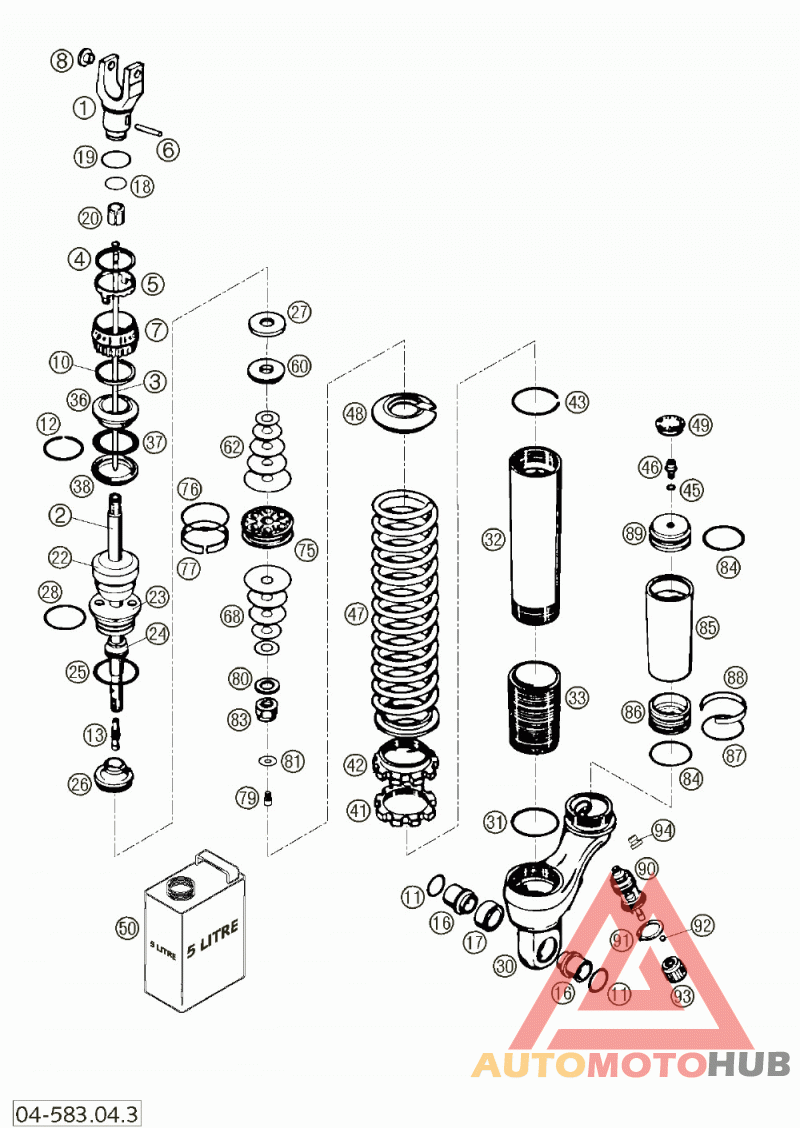 8
1
6
19
18
20
4
5
7
10
3
36
12
37
38
2
22
28
23
24
25
13
26
27
60
62
76
77
75
68
80
83
81
79
48
47
42
41
43
32
33
31
49
46
45
89
84
85
88
86
87
84
94
90
92
91
93
11
16
17
30
16
11
50
5 LITRE
5 LITRE
AUTOMOTOHUB
04-583.04.3