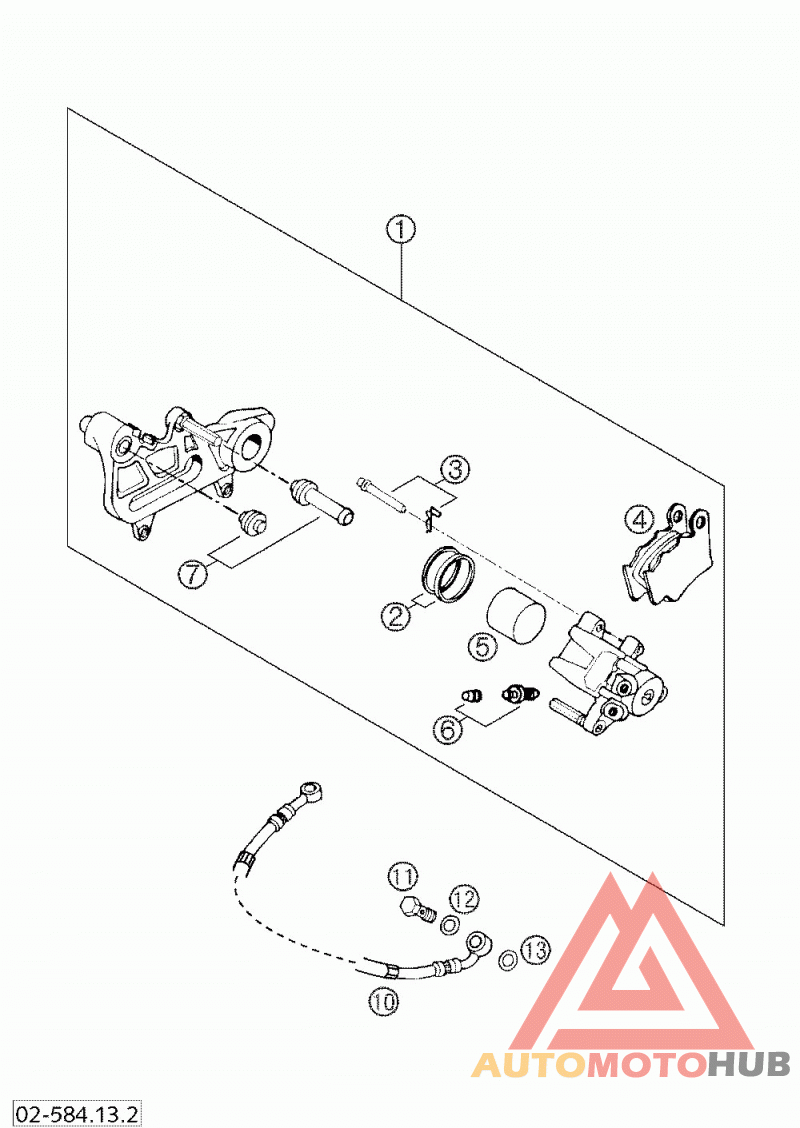 1
3
4
7
2
5
6
11
12
13
10
AUTOMOTOHUB
02-584.13.2