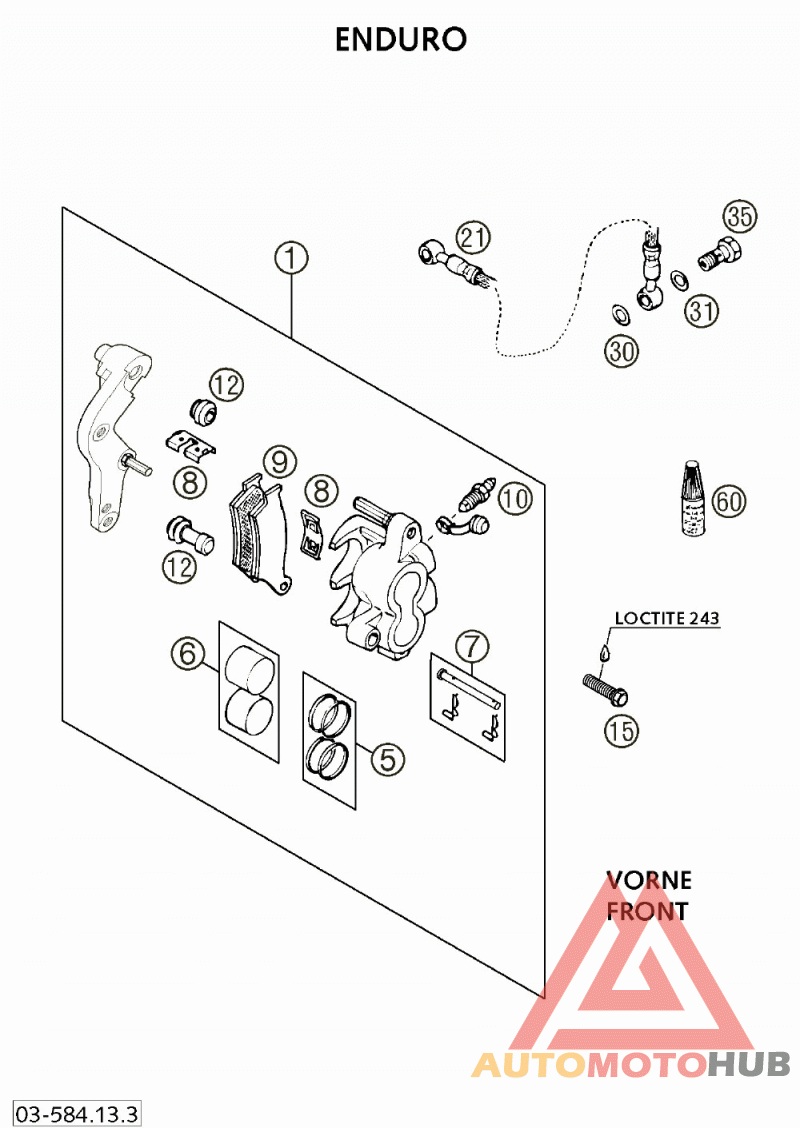 ENDURO

1

21

35

31

30

12

8

9

8

10

60

12

LOCTITE 243

6

7

15

5

VORNE
FRONT

AUTOMOTOHUB

03-584.13.3