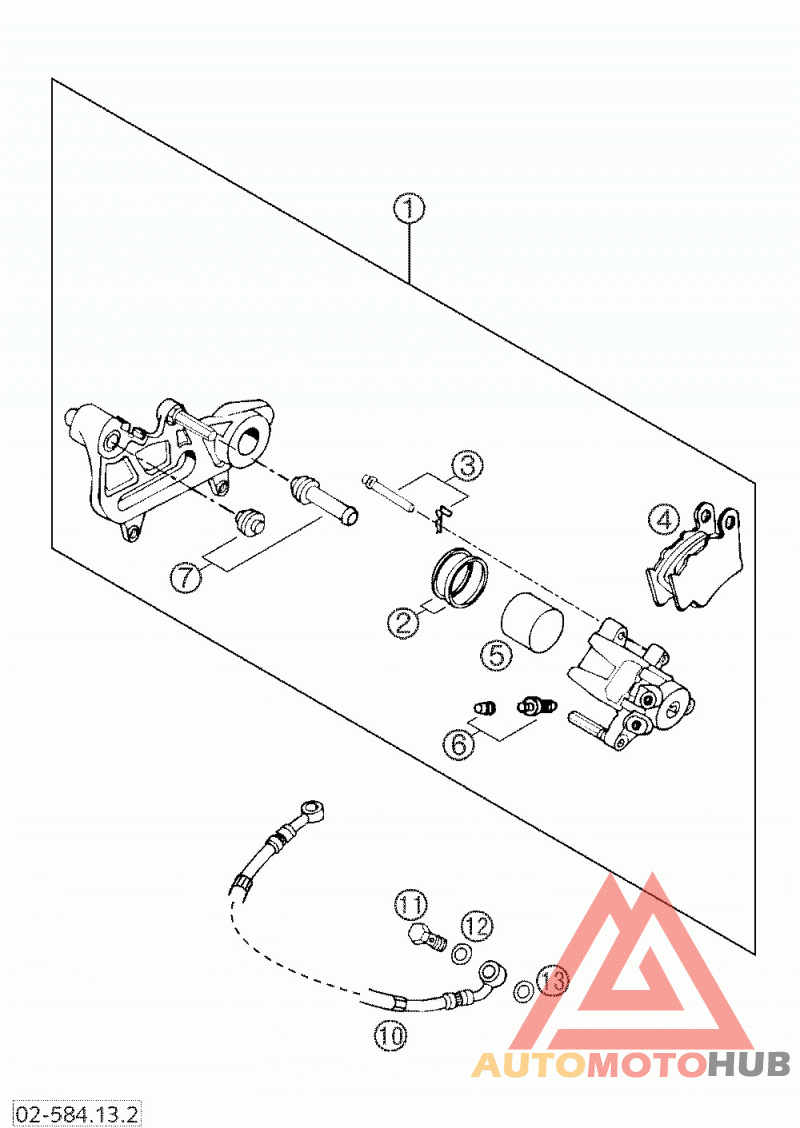 1
3
4
7
2
5
6
11
12
13
10
AUTOMOTOHUB
02-584.13.2