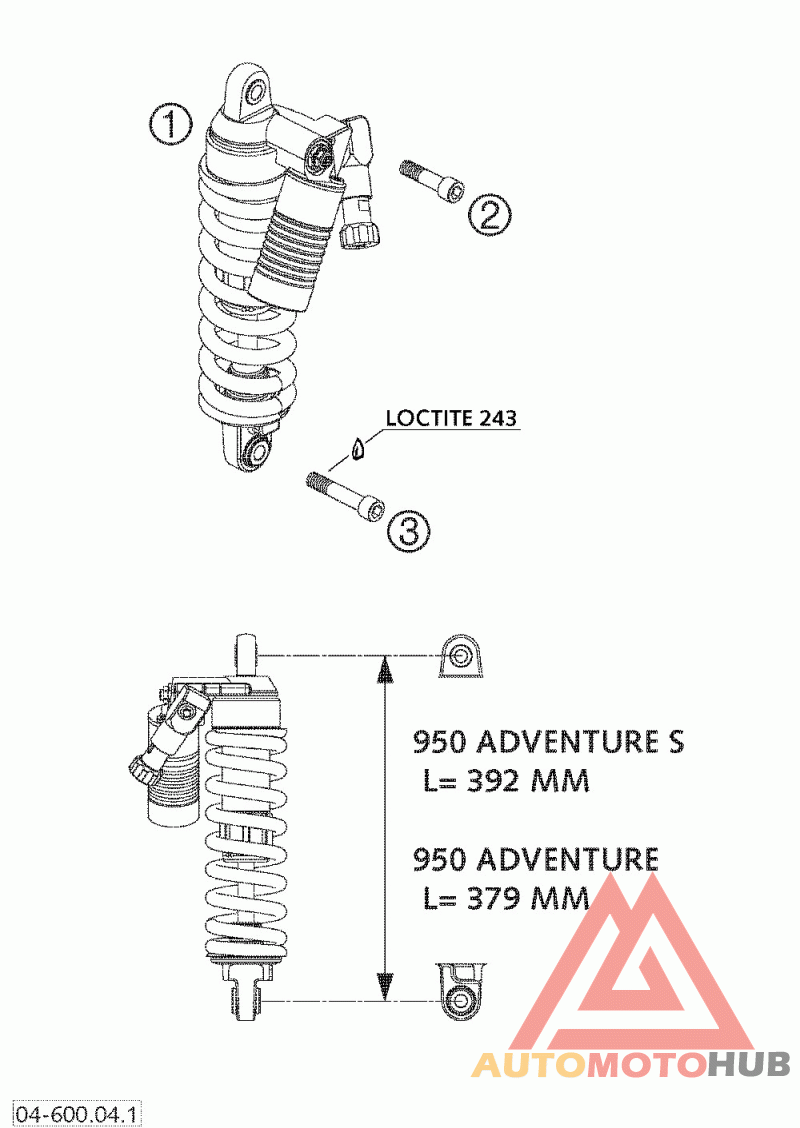 1

2

LOCTITE 243

3

950 ADVENTURE S
L= 392 MM

950 ADVENTURE
L= 379 MM

AUTOMOTOHUB

04-600.04.1