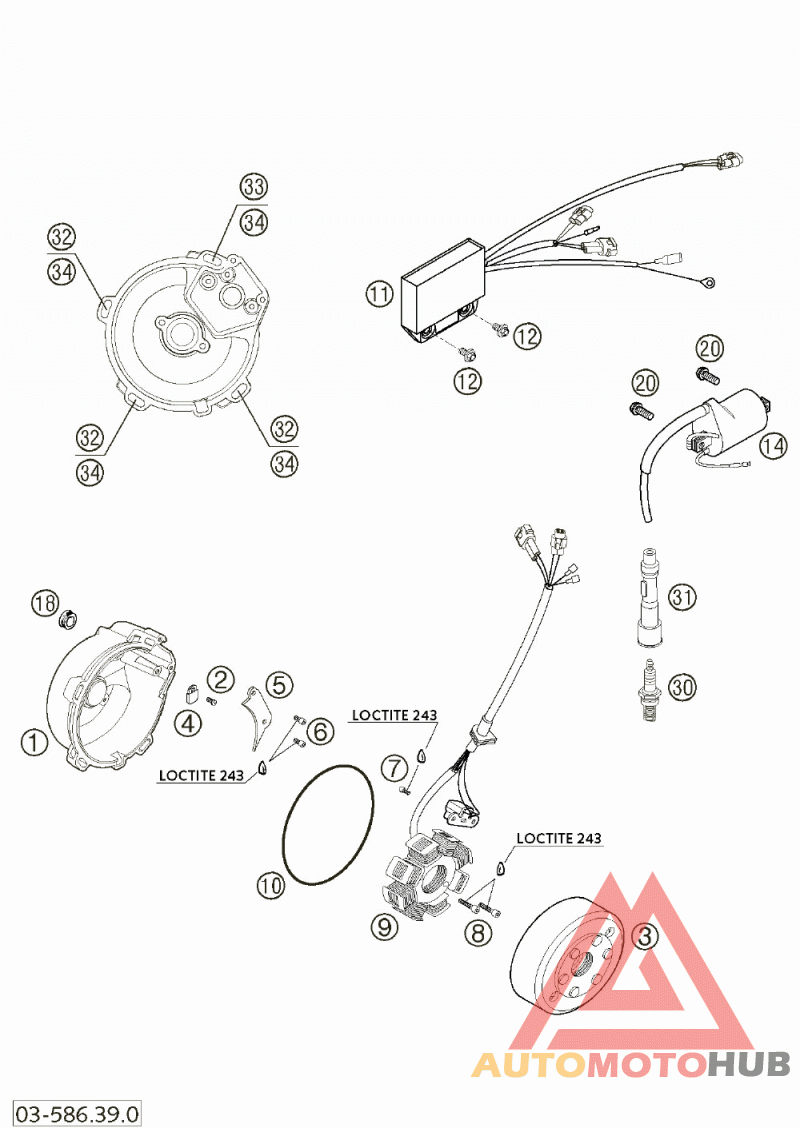 33
34
32
34
32
34
32
34
11
12
12
20
20
14
31
30
18
1
2
4
5
6
LOCTITE 243
LOCTITE 243
7
10
9
LOCTITE 243
8
3
AUTOMOTOHUB
03-586.39.0