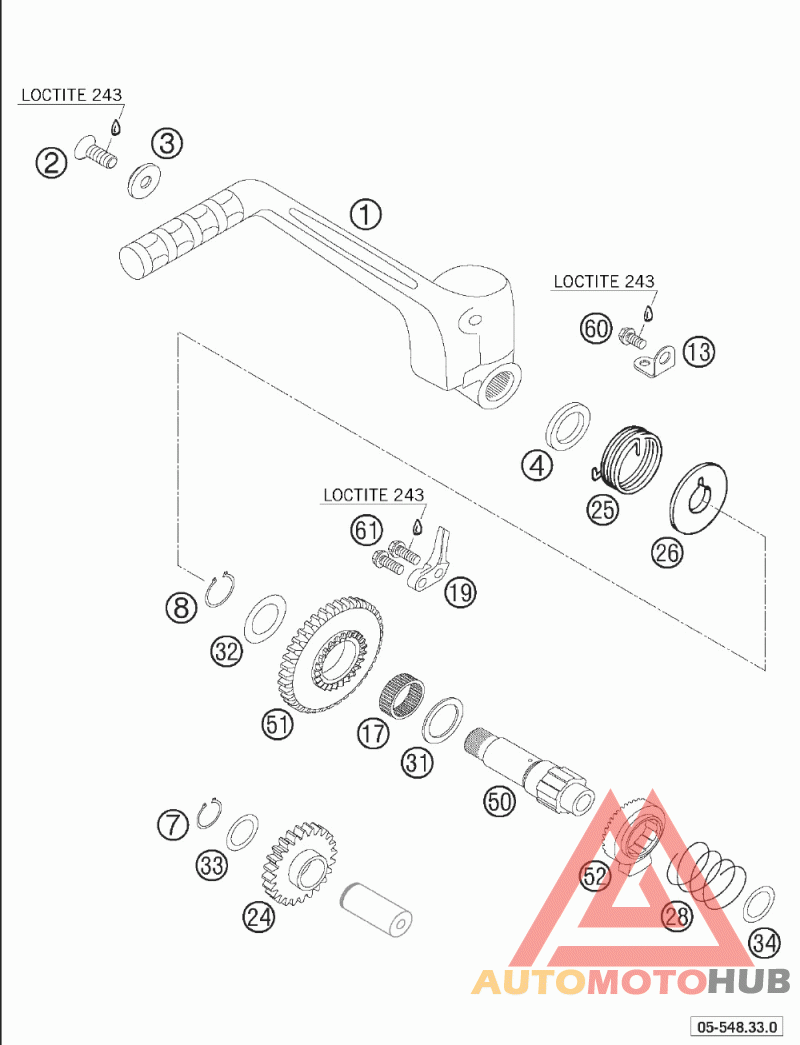 LOCTITE 243
2
3
1
LOCTITE 243
60
13
4
25
26
LOCTITE 243
61
19
8
32
51
17
31
50
7
33
24
52
28
34
AUTOMOTOHUB
05-548.33.0