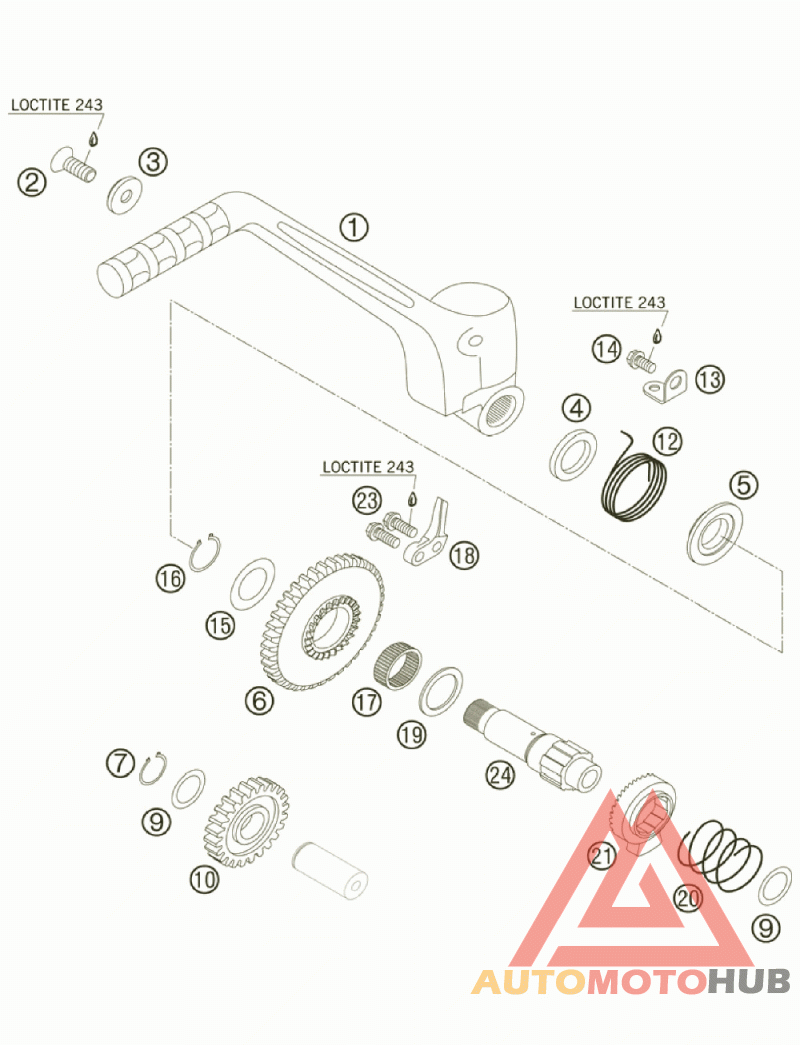 LOCTITE 243

2

3

1

LOCTITE 243

14

13

4

12

5

LOCTITE 243

23

18

16

15

6

17

19

24

7

9

10

21

20

9

AUTOMOTOHUB