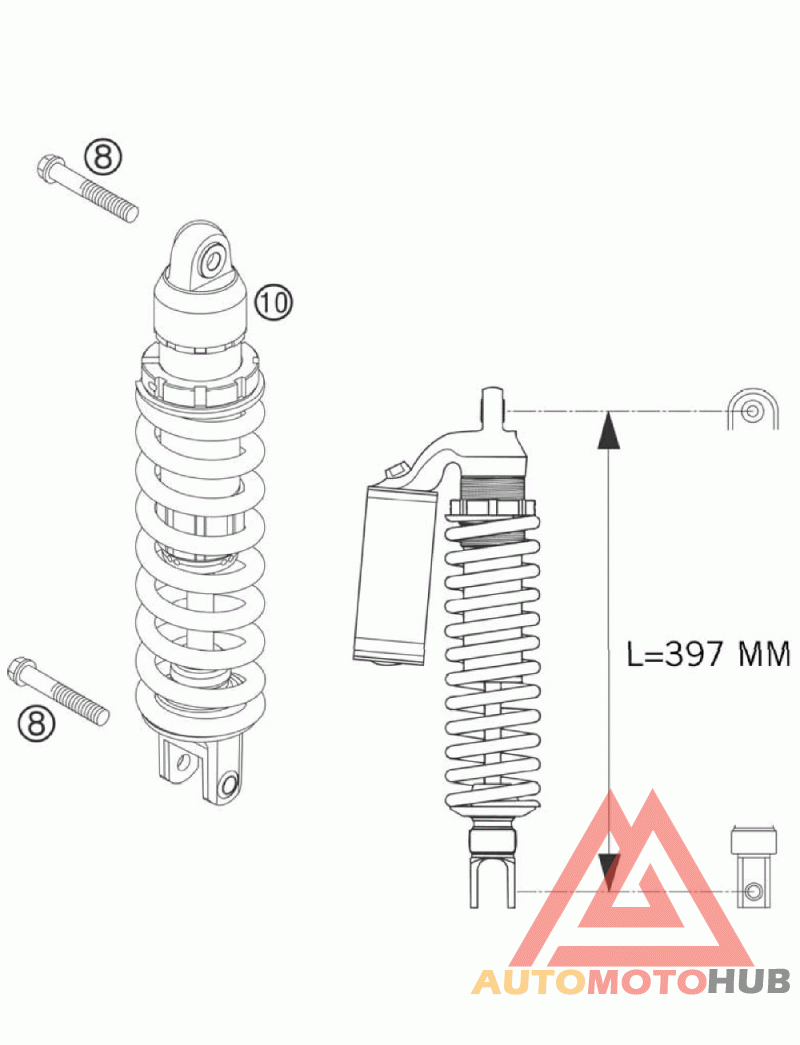 8

10

8

L=397 MM

AUTOMOTOHUB