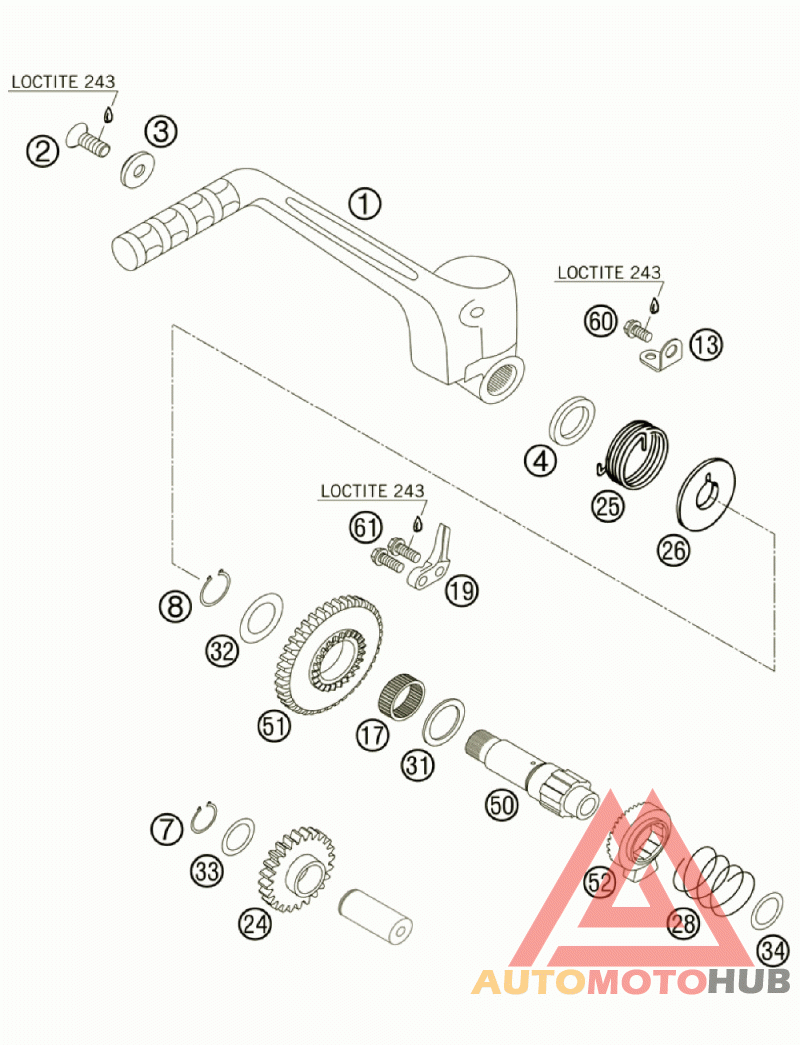 LOCTITE 243
2
3
1
LOCTITE 243
60
13
4
25
26
LOCTITE 243
61
19
8
32
51
17
31
50
7
33
24
52
28
34
AUTOMOTOHUB