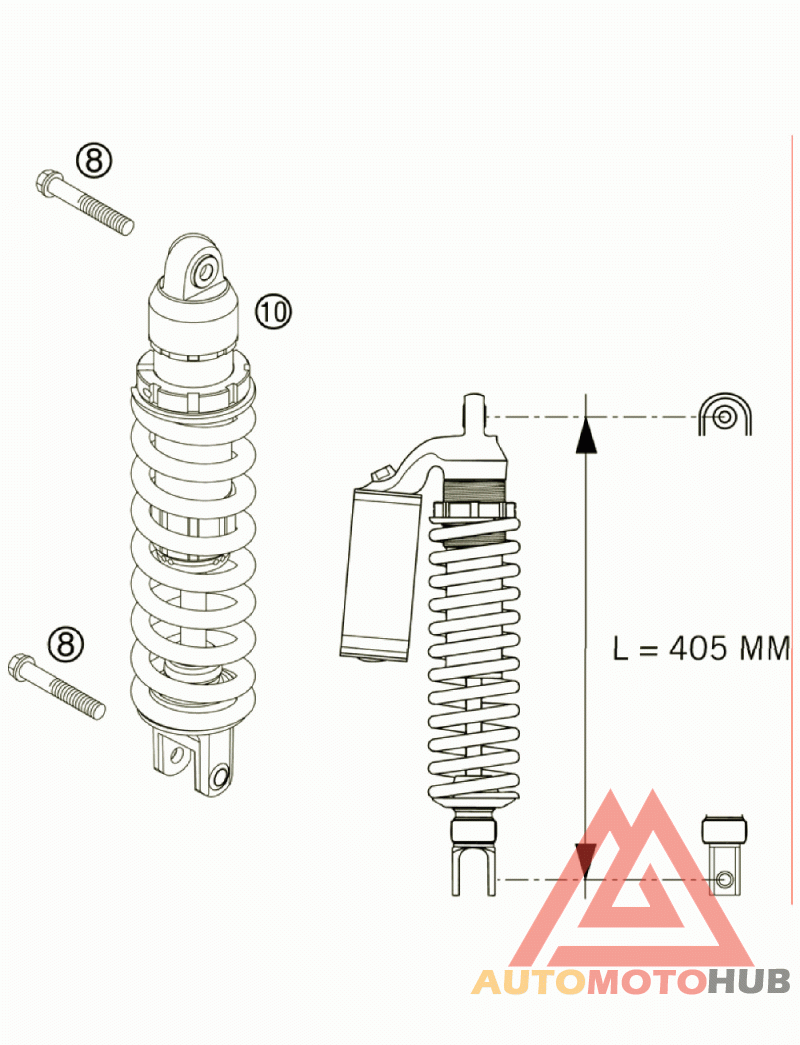 8
10
8
L = 405 MM
AUTOMOTOHUB