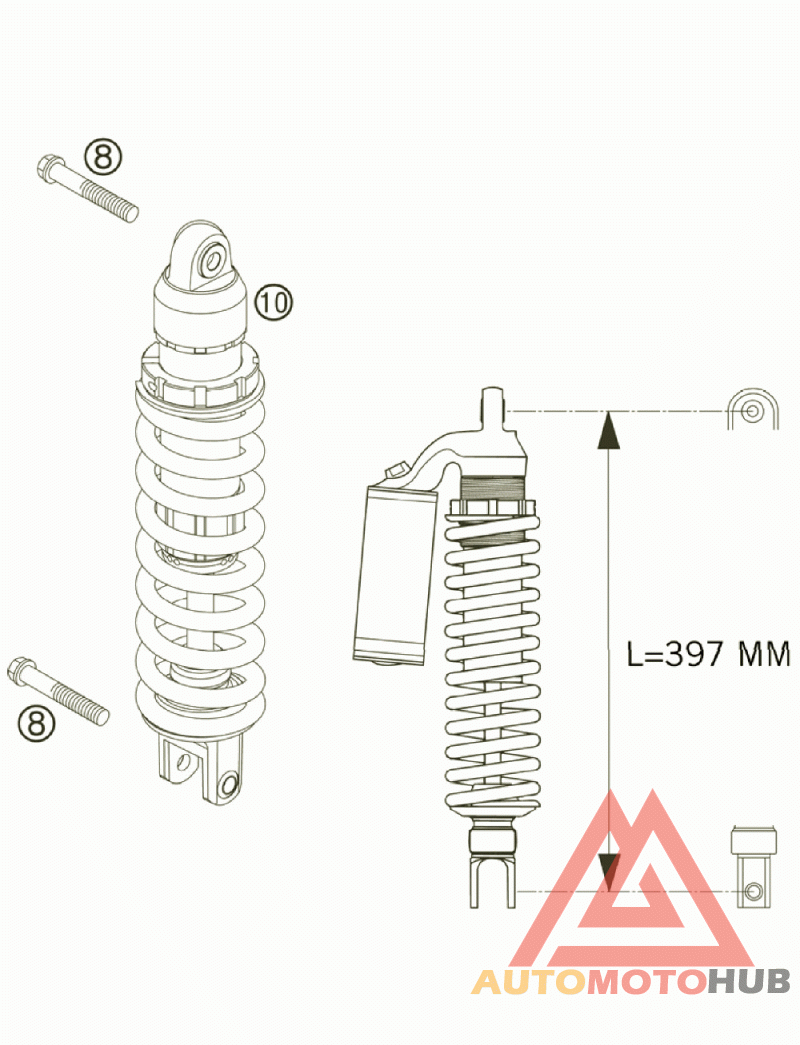 8

10

8

L=397 MM

AUTOMOTOHUB