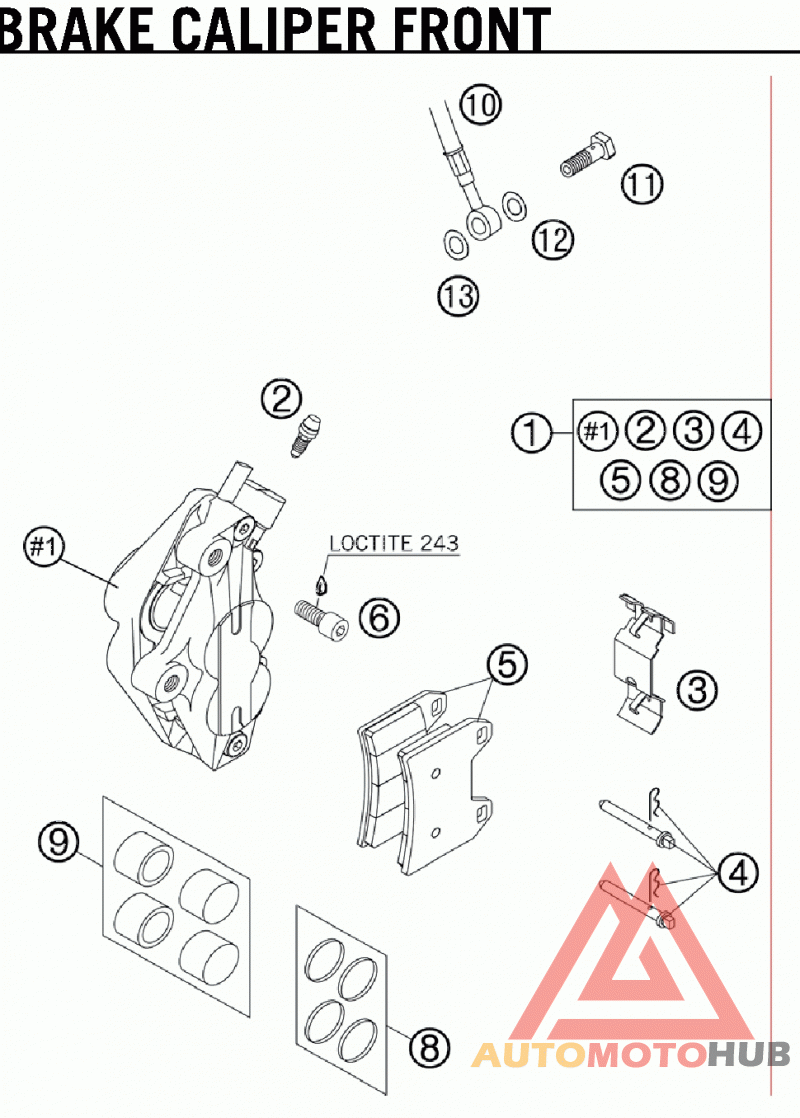 BRAKE CALIPER FRONT

10
11
12
13
2
1
#1
2
3
4
5
8
9
#1
LOCTITE 243
6
5
3
9
4
8
AUTOMOTOHUB