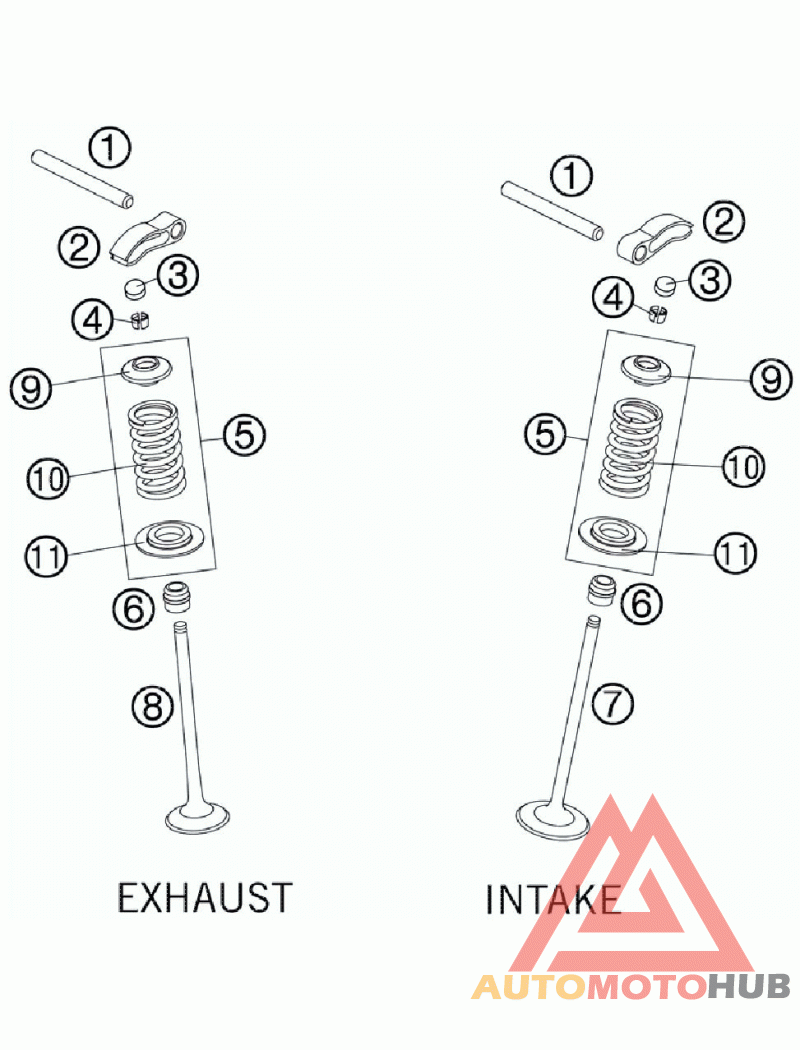 1
2
3
4
9
5
10
11
6
8

EXHAUST

1
2
3
4
9
5
10
11
6
7

INTAKE

AUTOMOTOHUB