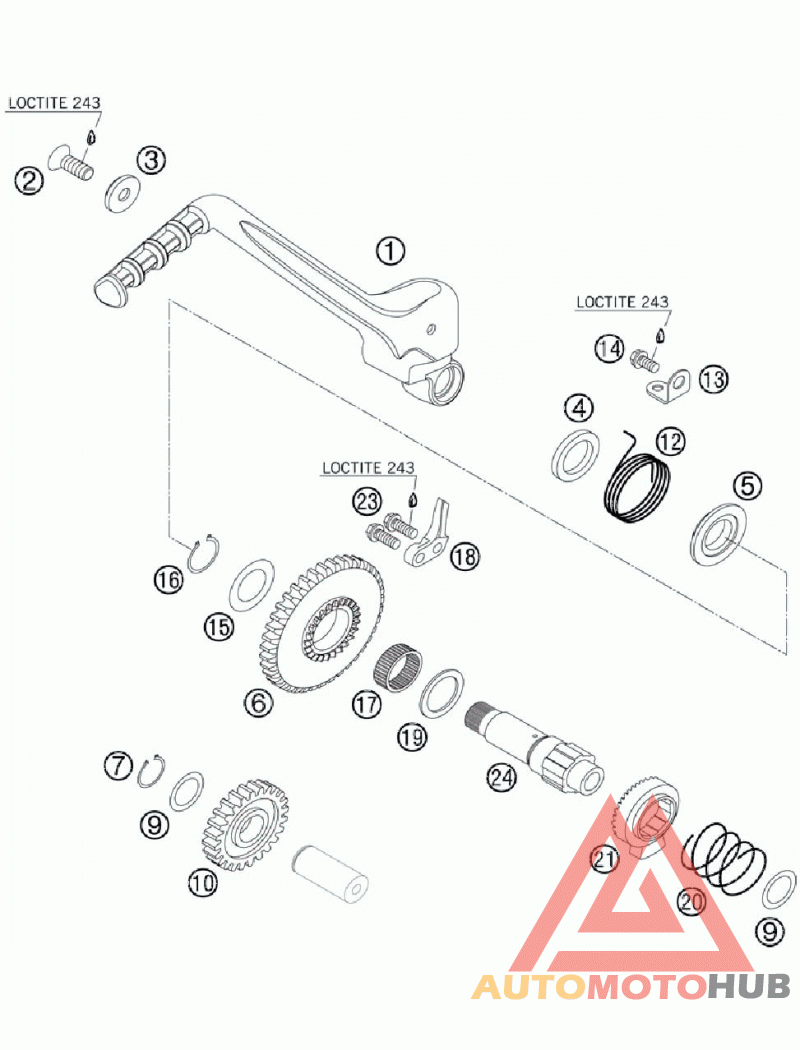 LOCTITE 243

2

3

1

LOCTITE 243

14

13

4

12

5

LOCTITE 243

23

18

16

15

6

17

19

24

7

9

10

21

20

9

AUTOMOTOHUB