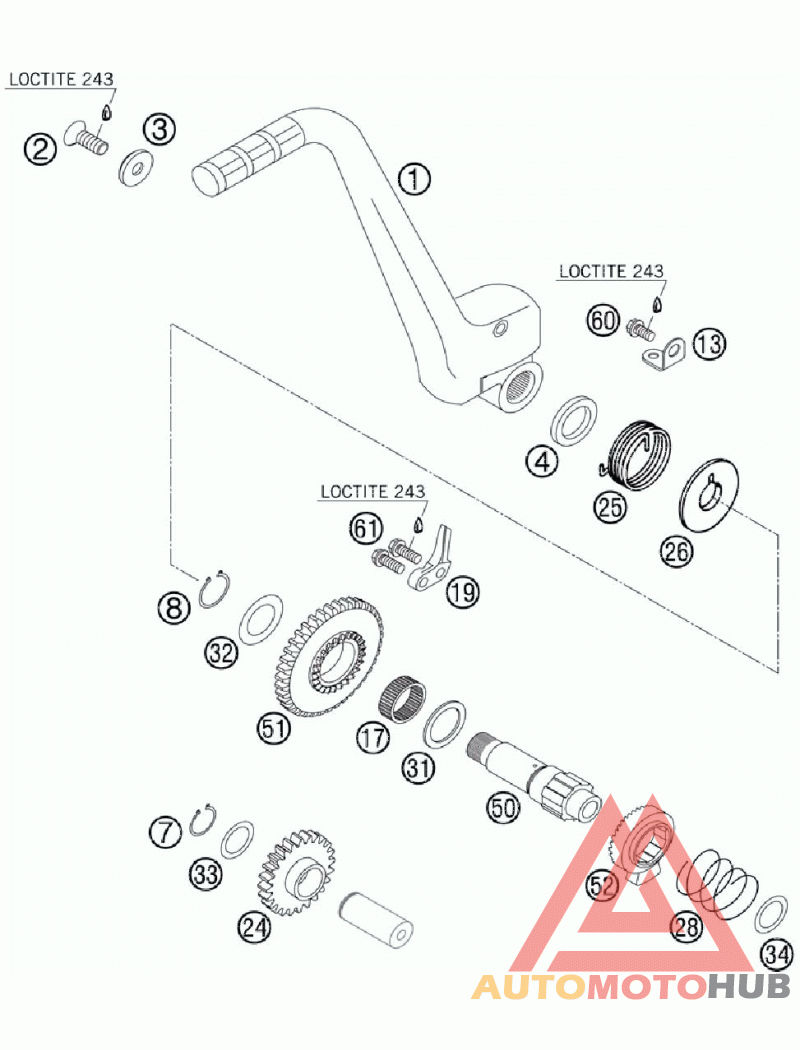 LOCTITE 243
2
3
1
LOCTITE 243
60
13
4
25
26
LOCTITE 243
61
19
8
32
51
17
31
50
7
33
24
52
28
34
AUTOMOTOHUB