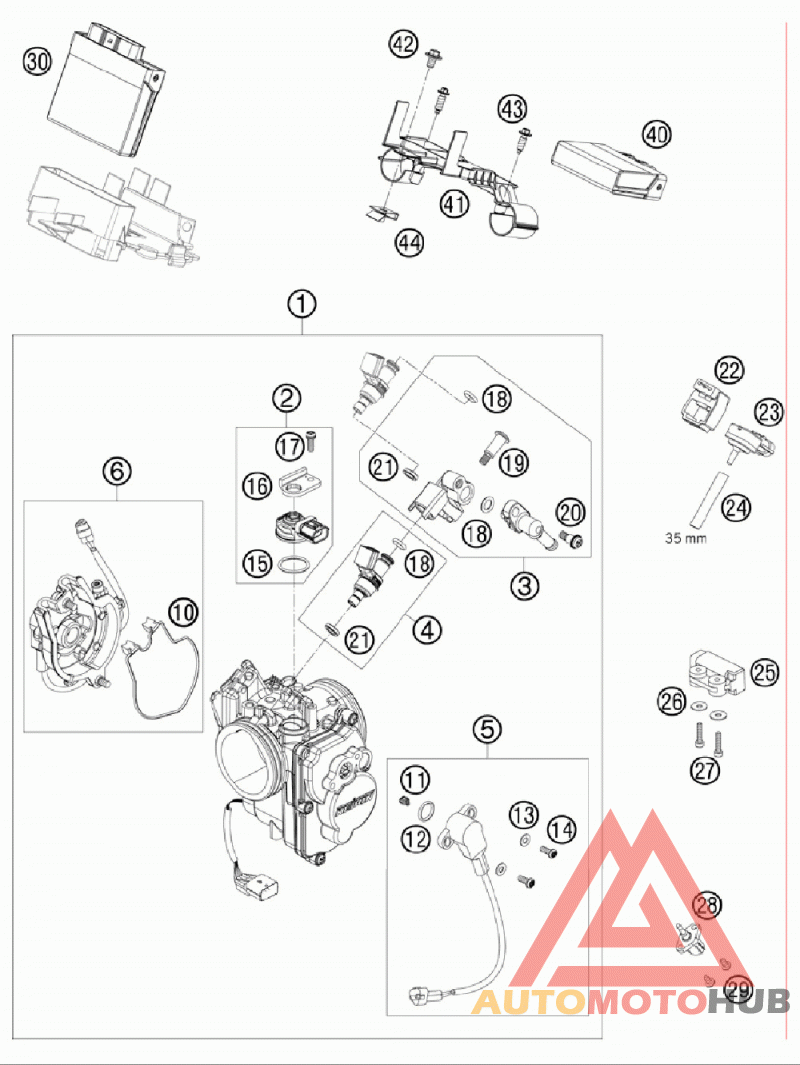 30
42
43
40
41
44
1
2
17
16
15
6
10
18
21
19
18
20
3
18
21
4
22
23
24
35 mm
25
26
27
5
11
12
13
14
28
29
AUTOMOTOHUB