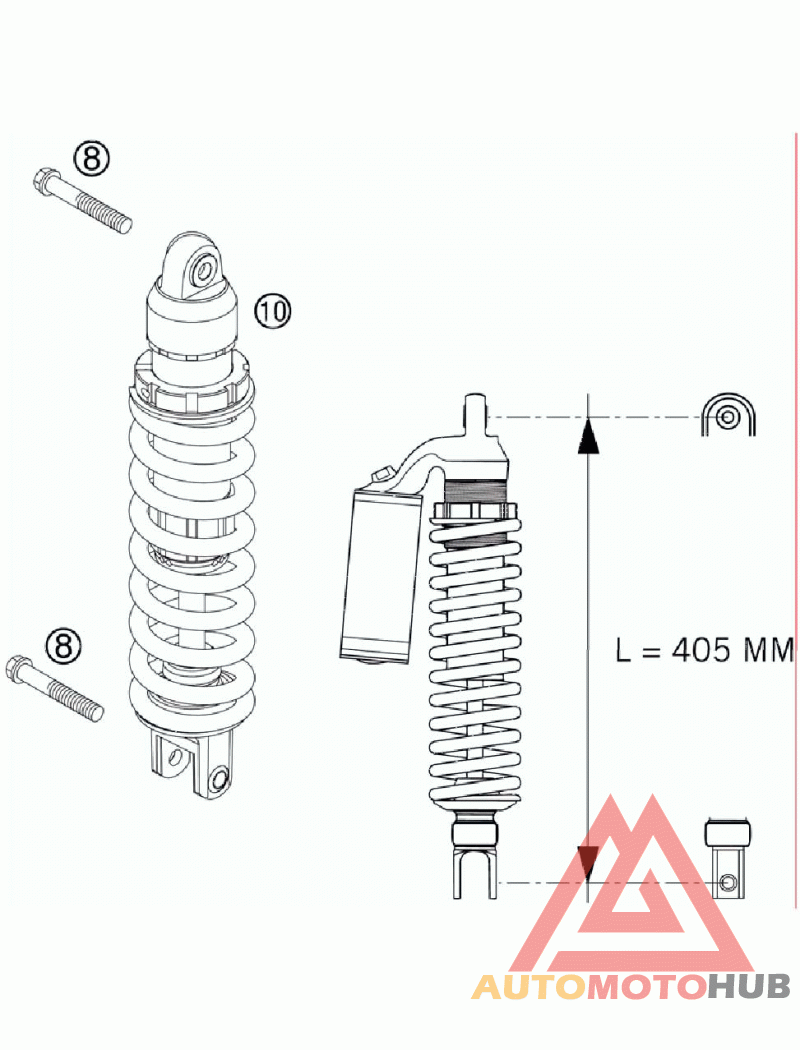 ⑧

⑩

⑧

L = 405 MM

AUTOMOTOHUB