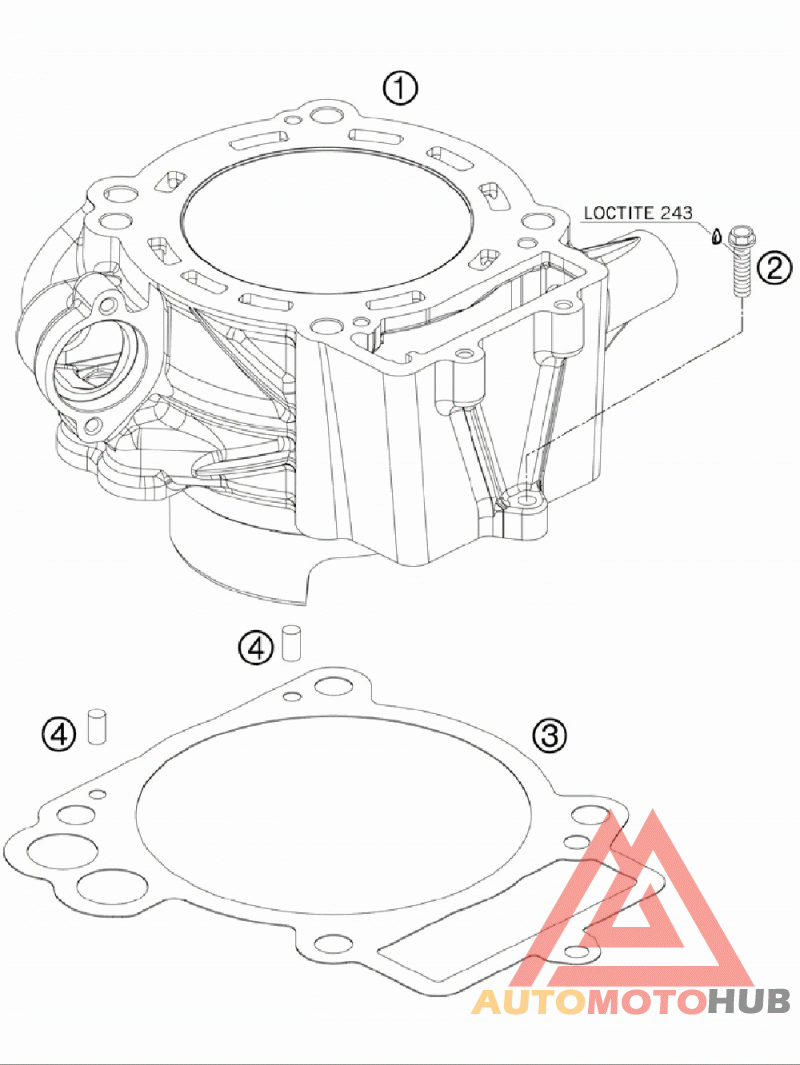 1
LOCTITE 243
2
4
4
3
AUTOMOTOHUB