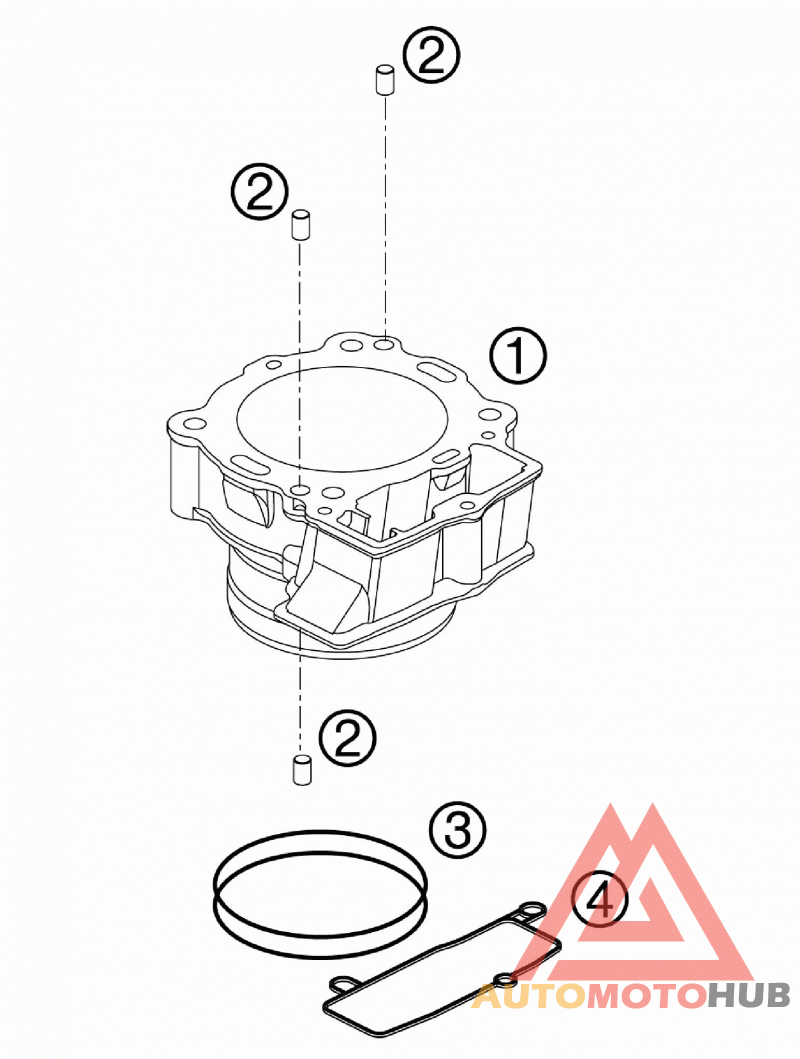 2
2
1
2
3
4
AUTOMOTOHUB