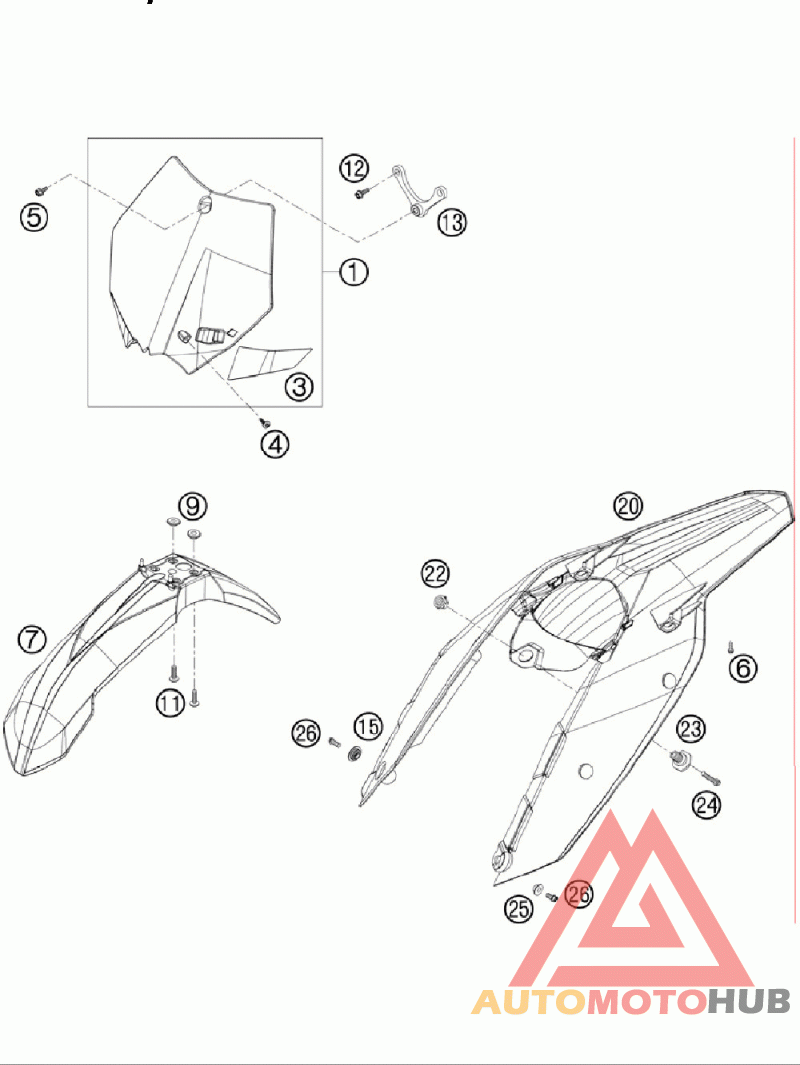 5
12
13
1
3
4
9
7
11
20
22
6
26
15
23
24
25
26
AUTOMOTOHUB