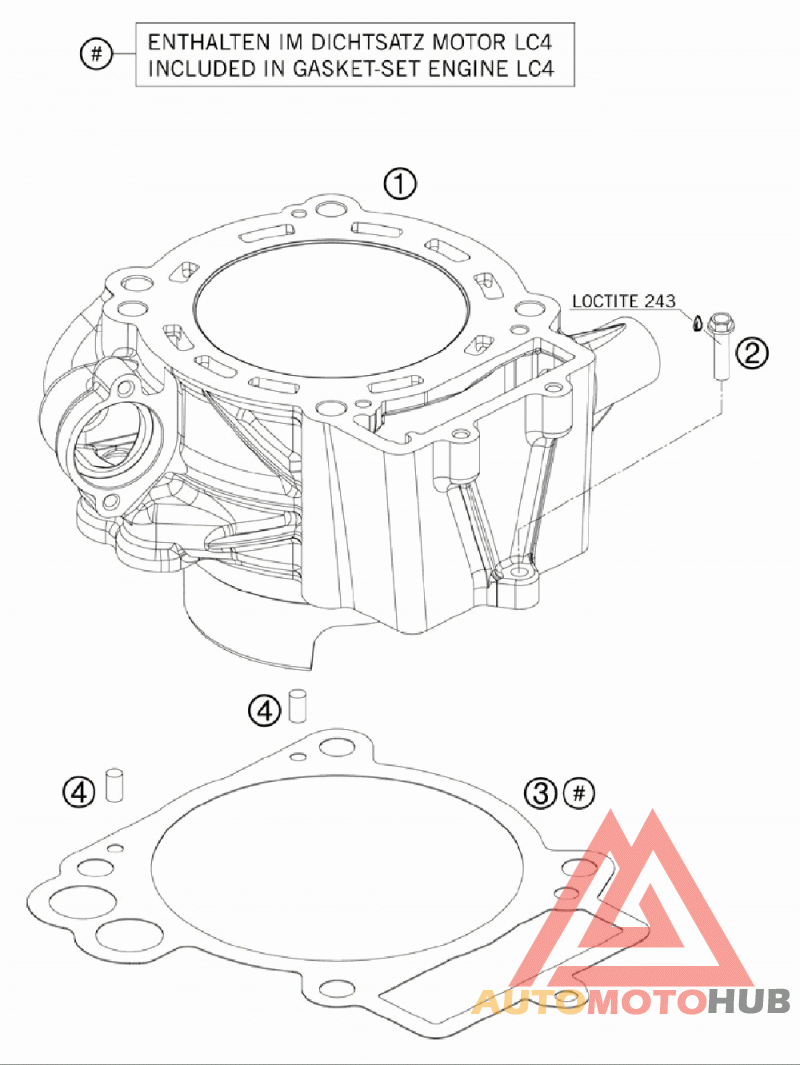 #
ENTHALTEN IM DICHTSATZ MOTOR LC4
INCLUDED IN GASKET-SET ENGINE LC4

1

LOCTITE 243

2

4

4

3 #

AUTOMOTOHUB