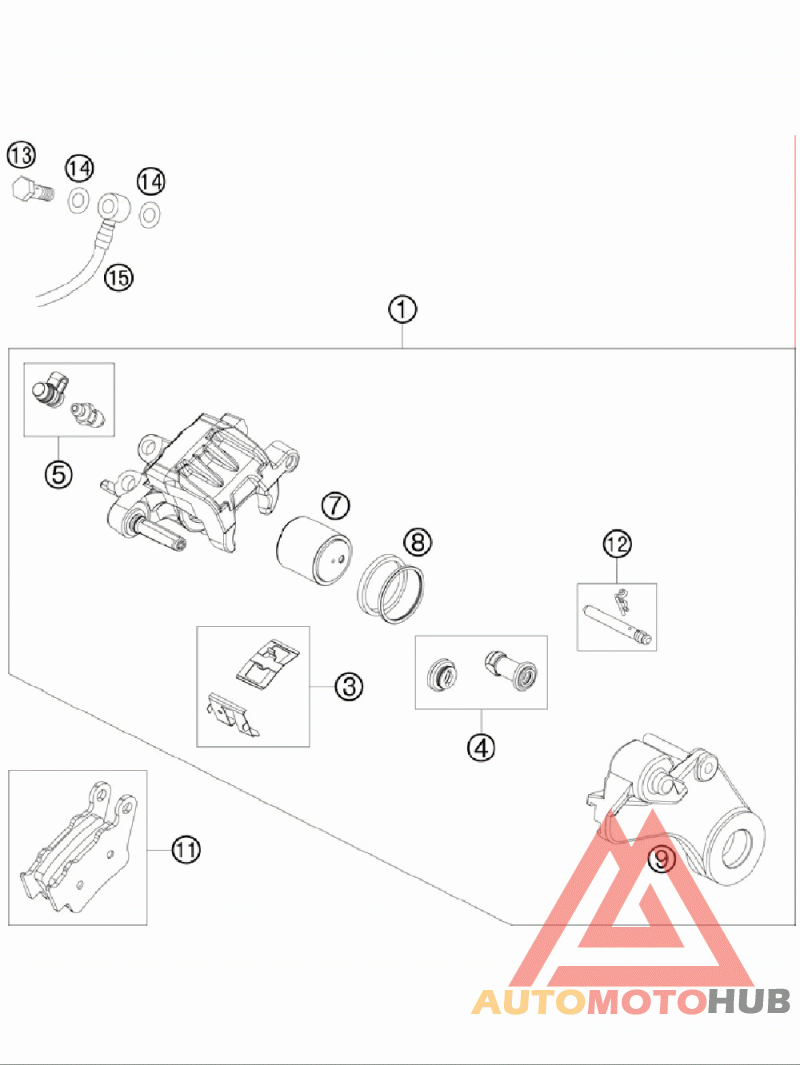 13
14
14
15
1
5
7
8
12
3
4
11
9
AUTOMOTOHUB