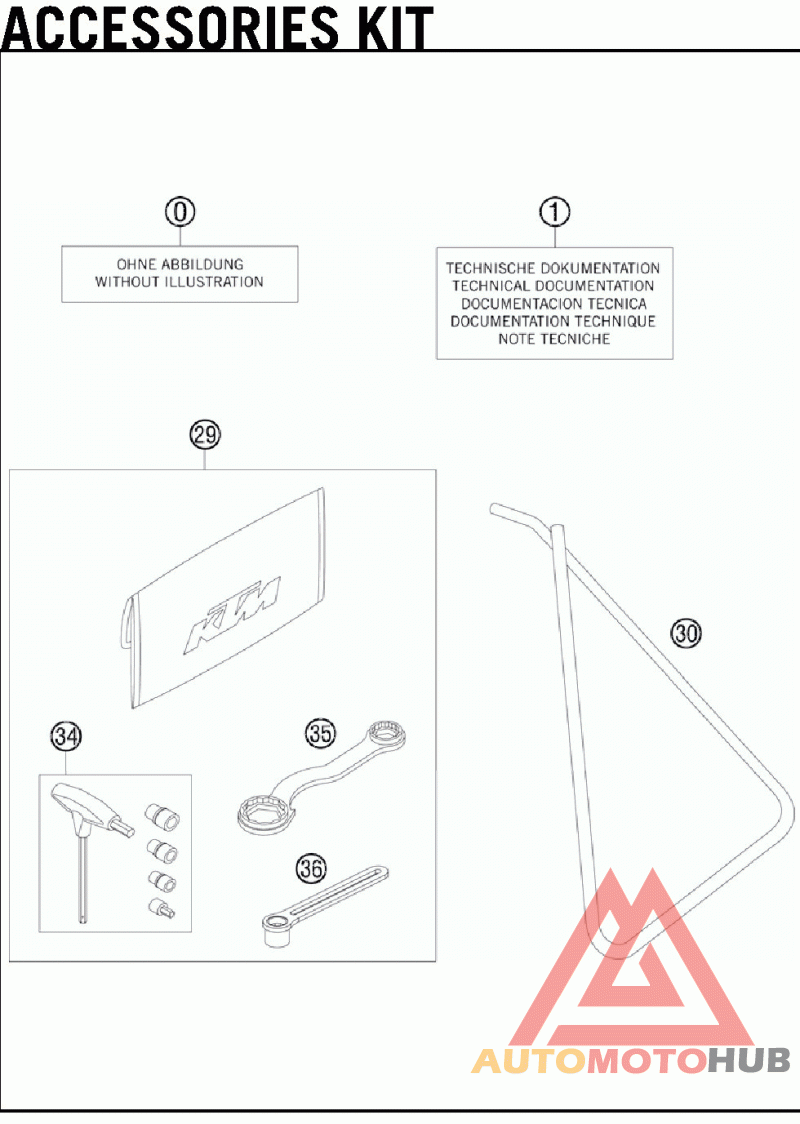 ACCESSORIES KIT

0

OHNE ABBILDUNG
WITHOUT ILLUSTRATION

1

TECHNISCHE DOKUMENTATION
TECHNICAL DOCUMENTATION
DOCUMENTACION TECNICA
DOCUMENTATION TECHNIQUE
NOTE TECNICHE

29

KTM

30

34

35

36

AUTOMOTOHUB