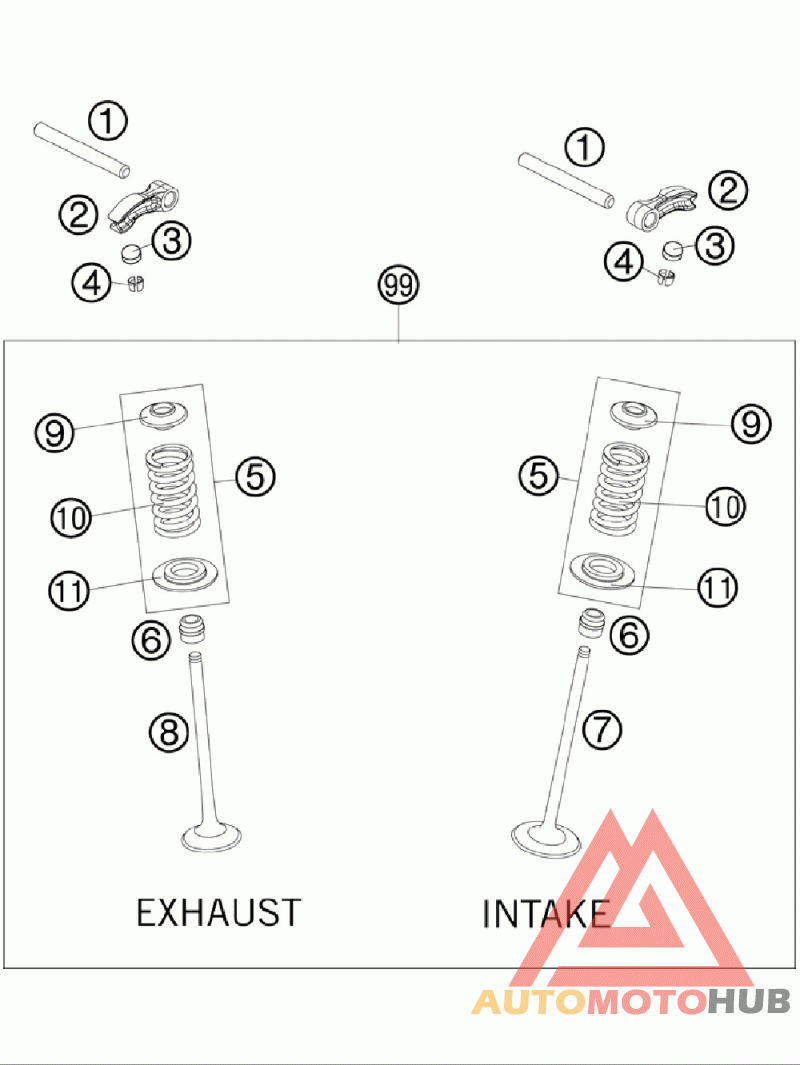 1
2
3
4
1
2
3
4
99
9
5
10
11
6
8
9
5
10
11
6
7
EXHAUST
INTAKE
AUTOMOTOHUB