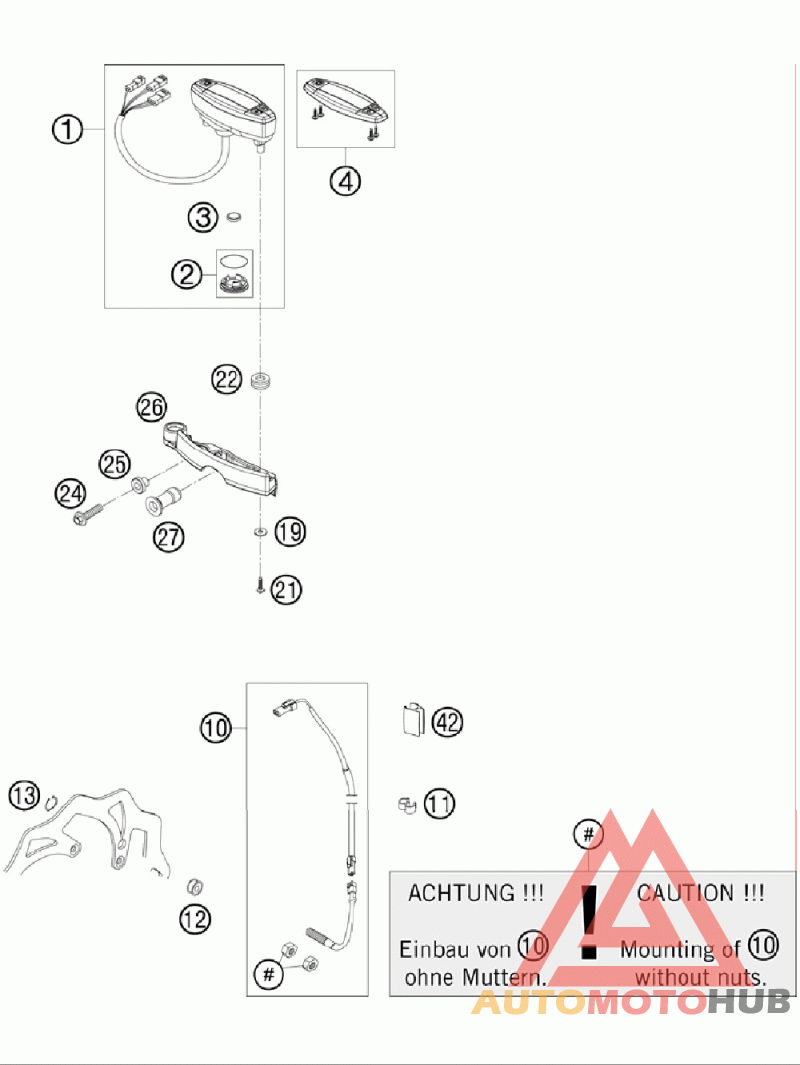 1

4

3

2

22

26

25

24

27

19

21

10

42

13

11

12

#

#

ACHTUNG !!!

Einbau von 10 ohne Muttern.

!

CAUTION !!!

Mounting of 10 without nuts.

AUTOMOTOHUB