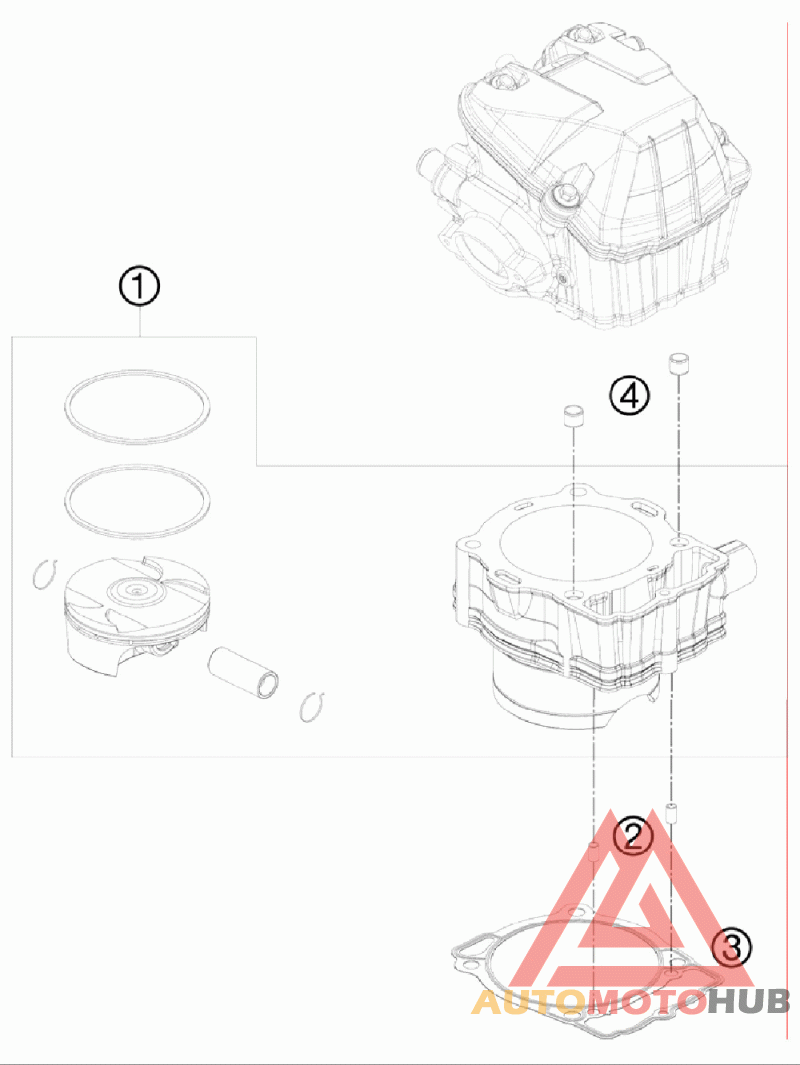 1

4

2

3

AUTOMOTOHUB