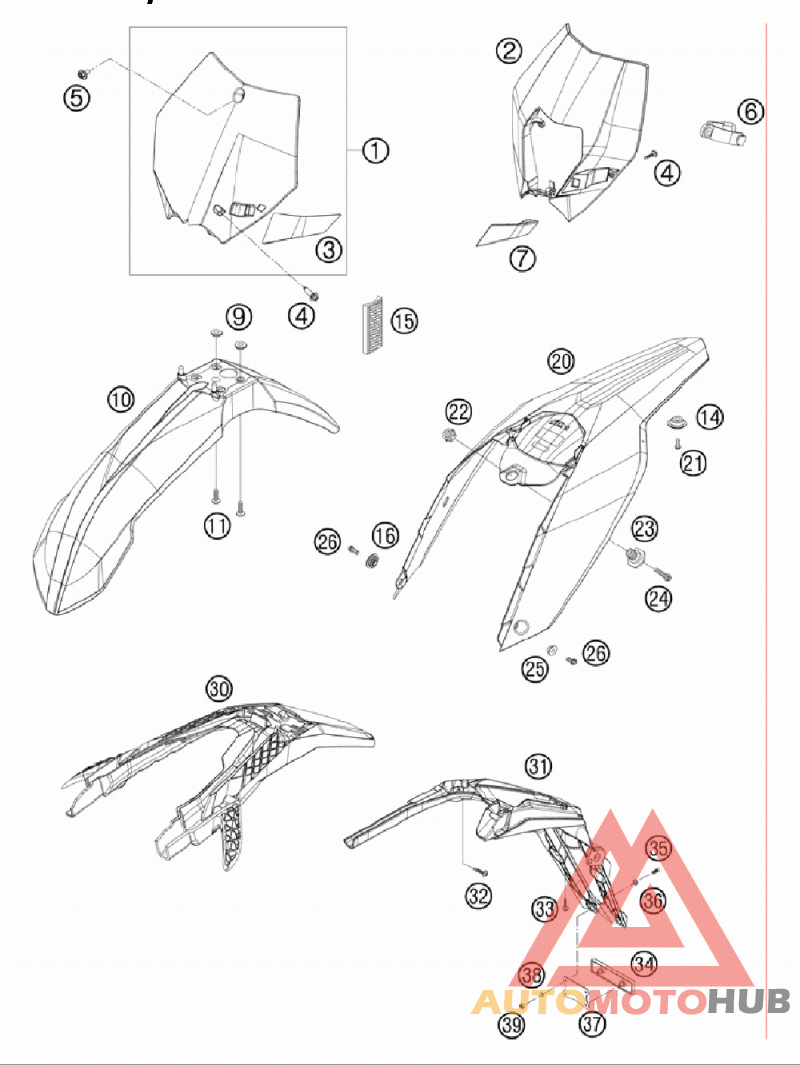 5
1
3
4
2
6
4
7
9
15
10
11
20
22
14
21
26
16
23
24
25
26
30
31
32
33
35
36
34
38
39
37
AUTOMOTOHUB