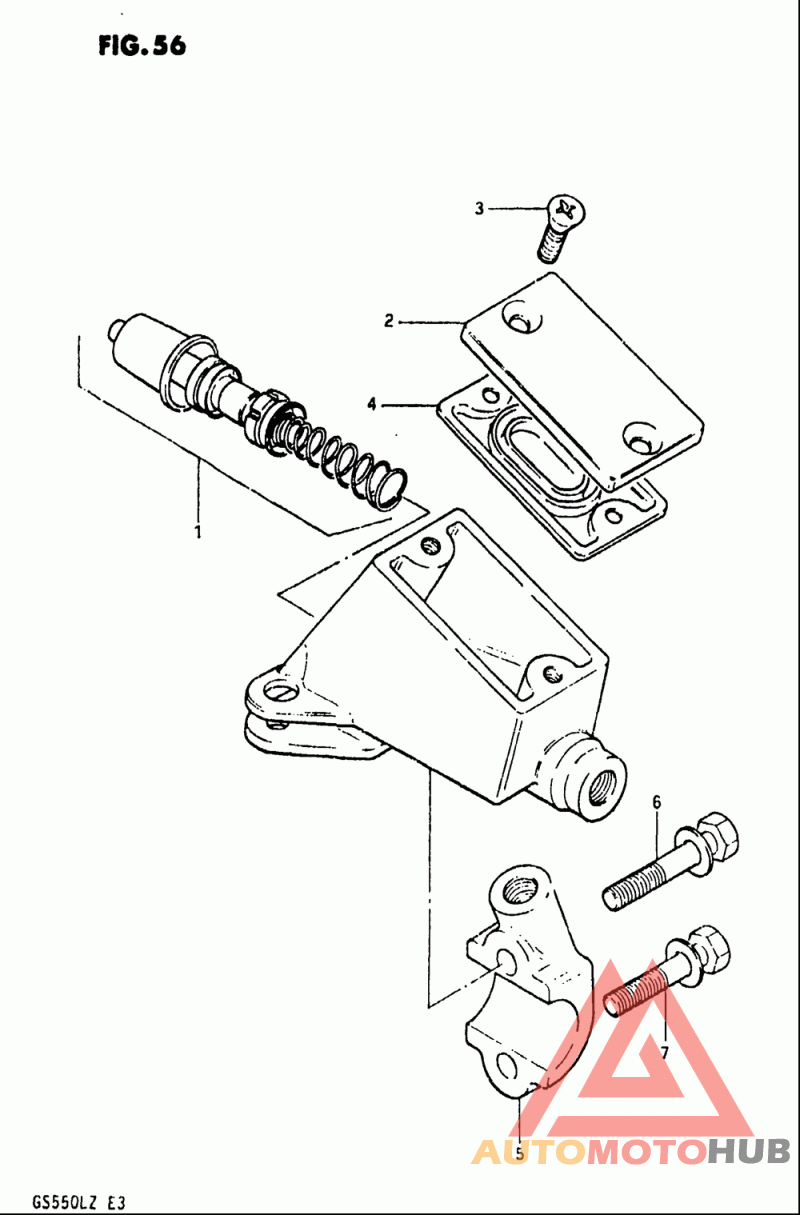 FIG. 56

3

2

4

1

6

7

5

AUTOMOTOHUB

GS550LZ E3