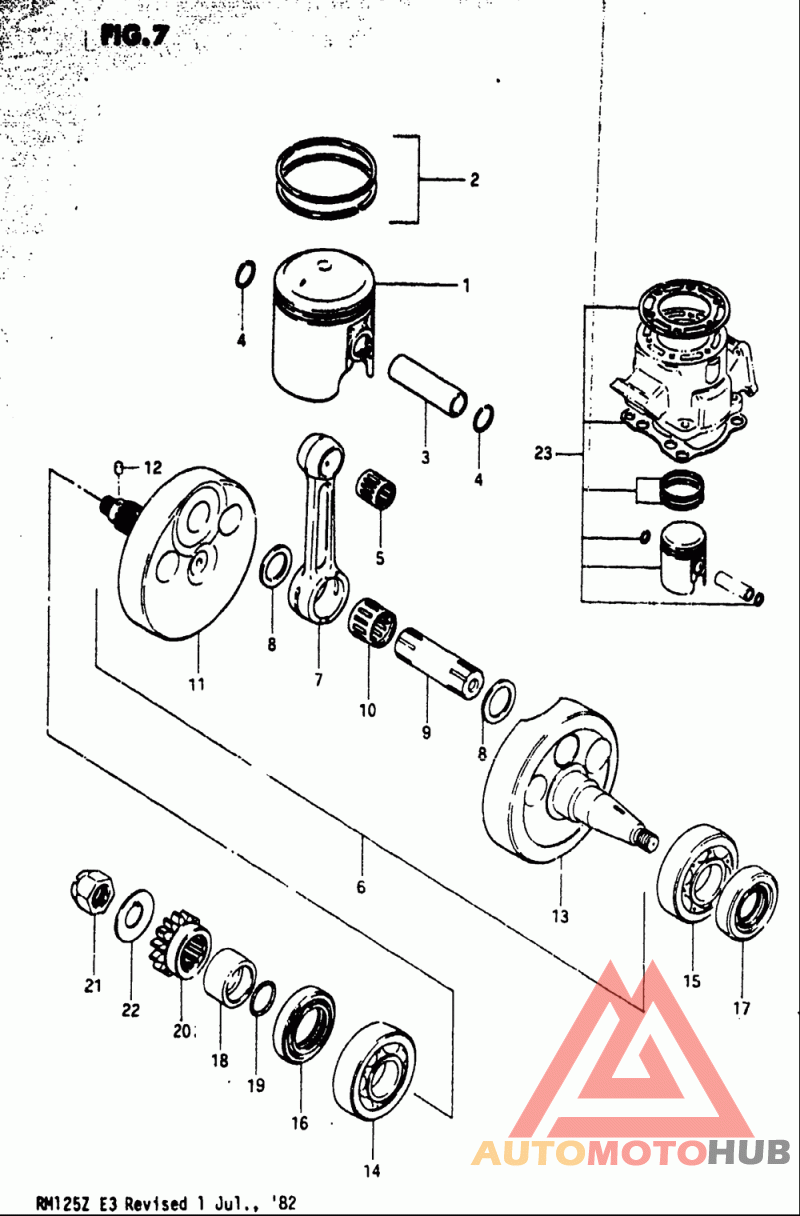 FIG.7

2
1
4
3
4
23
12
5
8
7
11
10
9
8
6
13
15
17
21
22
20
18
19
16
14

AUTOMOTOHUB

RM125Z E3 Revised 1 Jul., '82