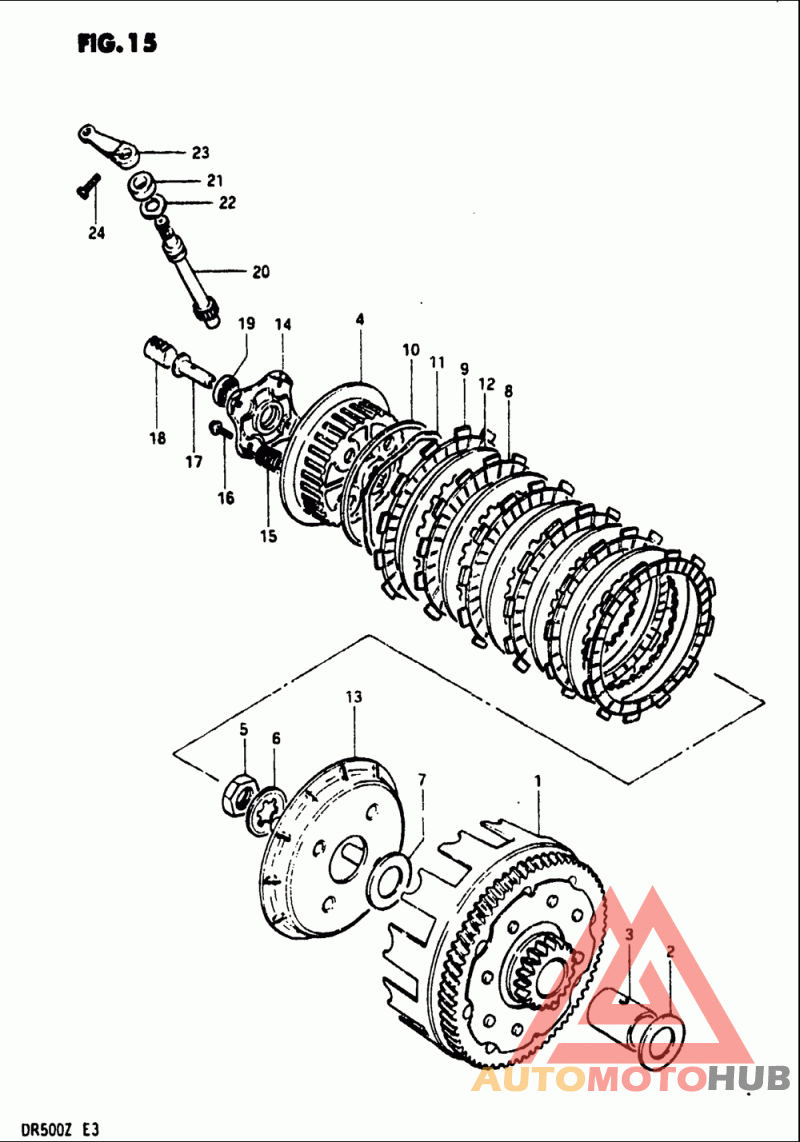 FIG.15

23
21
22
24
20
19
14
4
10
11
9
12
8
18
17
16
15
13
5
6
7
1
3
2

AUTOMOTOHUB

DR500Z E3