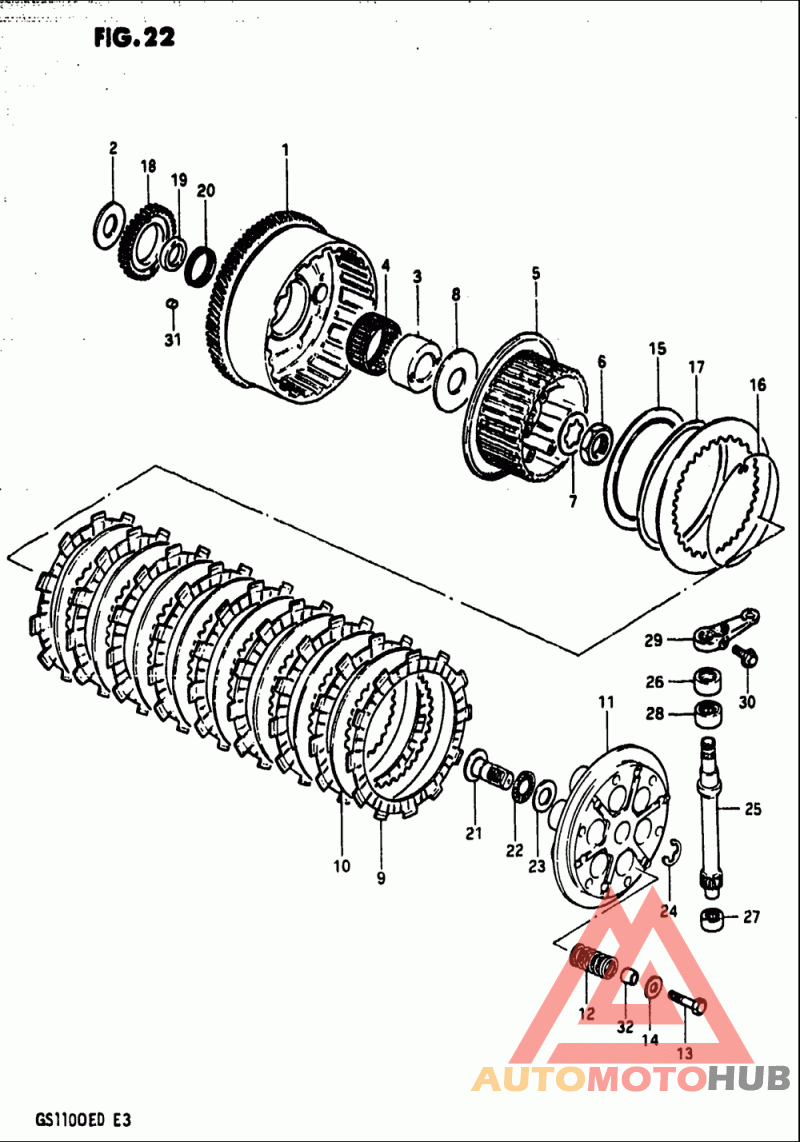 FIG.22

2
18
19
20
1
31
4
3
8
5
6
7
15
17
16
29
26
30
28
11
25
21
22
23
10
9
24
27
12
32
14
13

AUTOMOTOHUB

GS1100ED E3