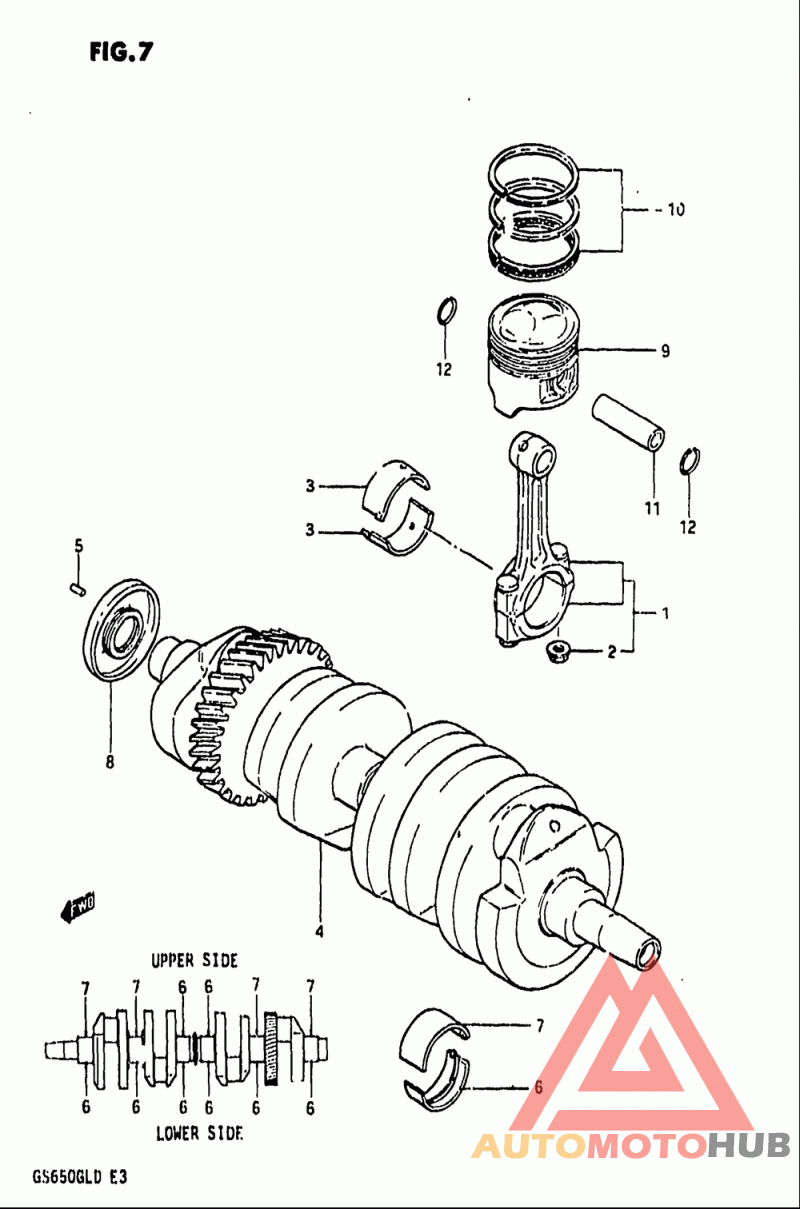 FIG.7

10

12

9

11

12

3

3

1

2

5

8

4

FWD

UPPER SIDE

7 7 6 6 7 7

6 6 6 6 6 6

LOWER SIDE

7

6

GS650GLD E3

AUTOMOTOHUB