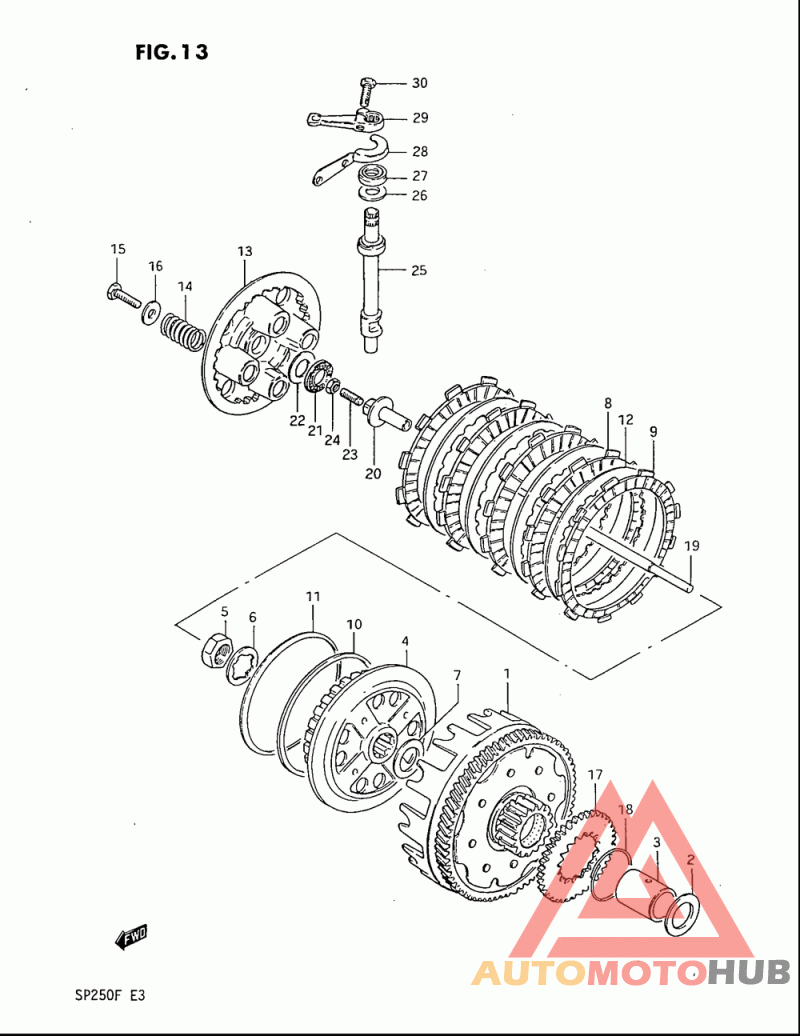 FIG. 13

30
29
28
27
26
25
15
16
14
13
22
21
24
23
20
8
12
9
19
5
6
11
10
4
7
1
17
18
3
2

FWD

SP250F E3

AUTOMOTOHUB