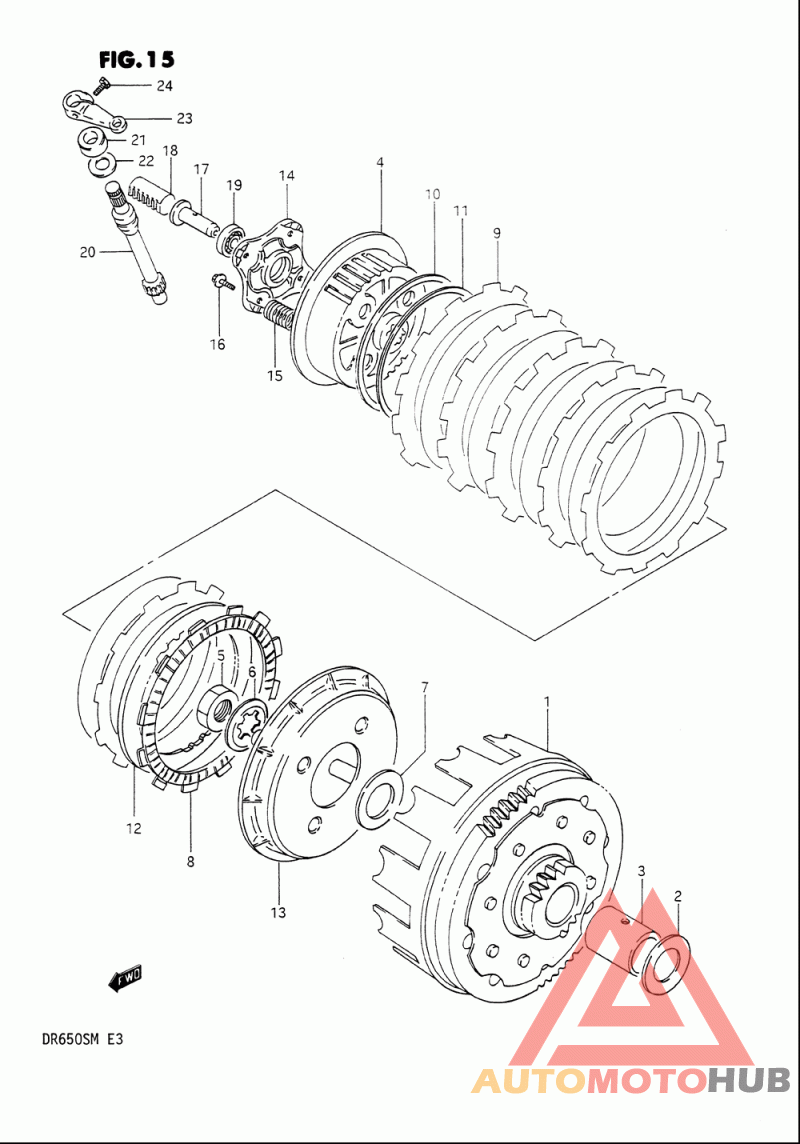 FIG. 15

24
23
21
22
18
17
19
14
4
10
11
9
20
16
15

5
6
7
1
12
8
13
3
2

FWD

DR650SM E3

AUTOMOTOHUB