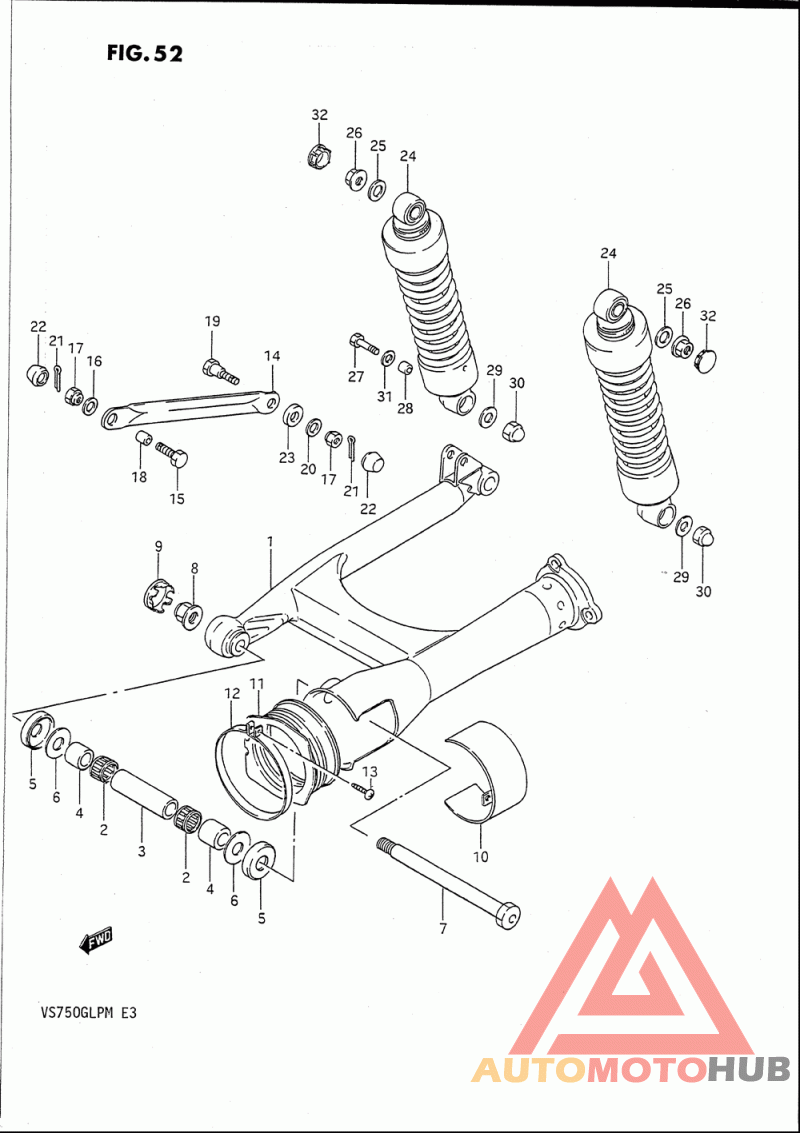 FIG. 52

32
26
25
24
24
25
26
32
22
21
17
16
19
14
27
31
28
29
30
18
15
23
20
17
21
22
9
8
1
29
30
12
11
13
5
6
4
2
3
2
4
6
5
10
7
FWD

VS750GLPM E3

AUTOMOTOHUB