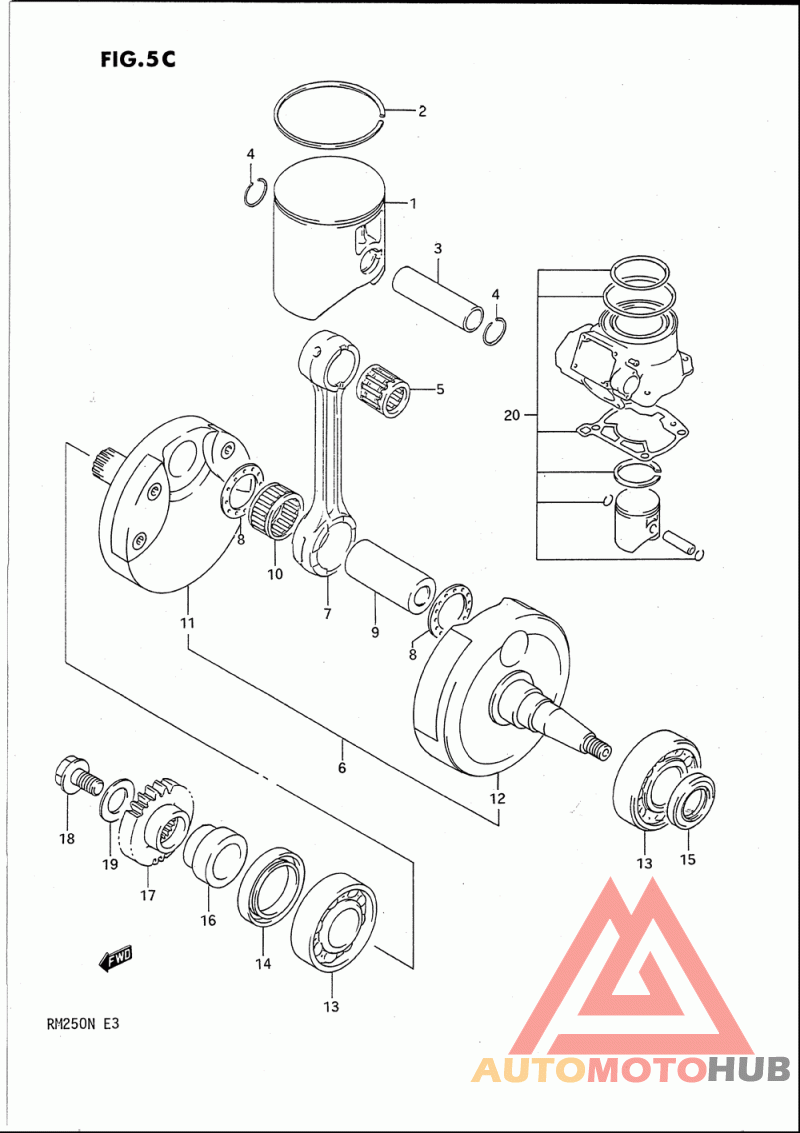 FIG.5C

2
4
1
3
4
5
20
8
10
7
9
8
11
6
12
18
19
17
16
14
13
13
15
FWD

RM250N E3

AUTOMOTOHUB