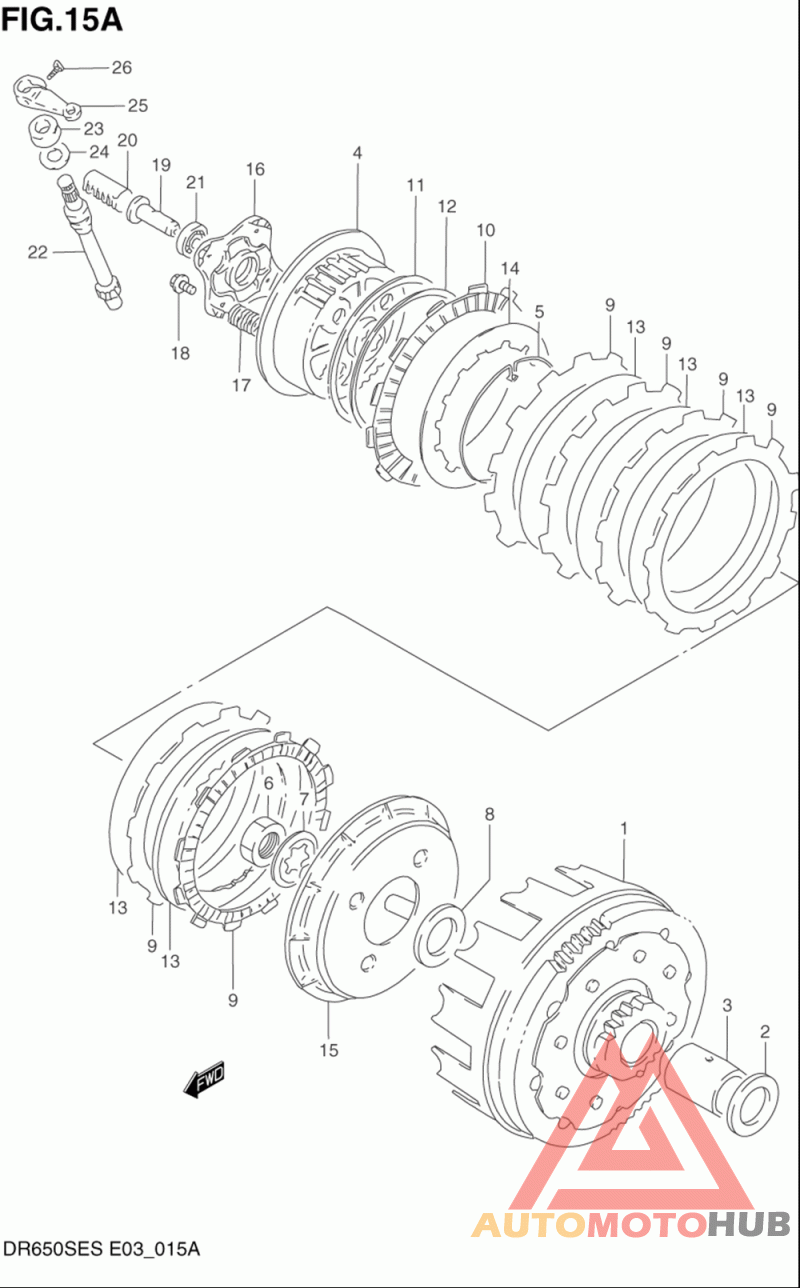 FIG.15A

26
25
23
24
20
19
21
16
4
11
12
10
14
5
9
13
9
13
9
13
9
22
18
17

6
7
8
1
13
9
13
9
15
3
2
FWD

AUTOMOTOHUB

DR650SES E03_015A