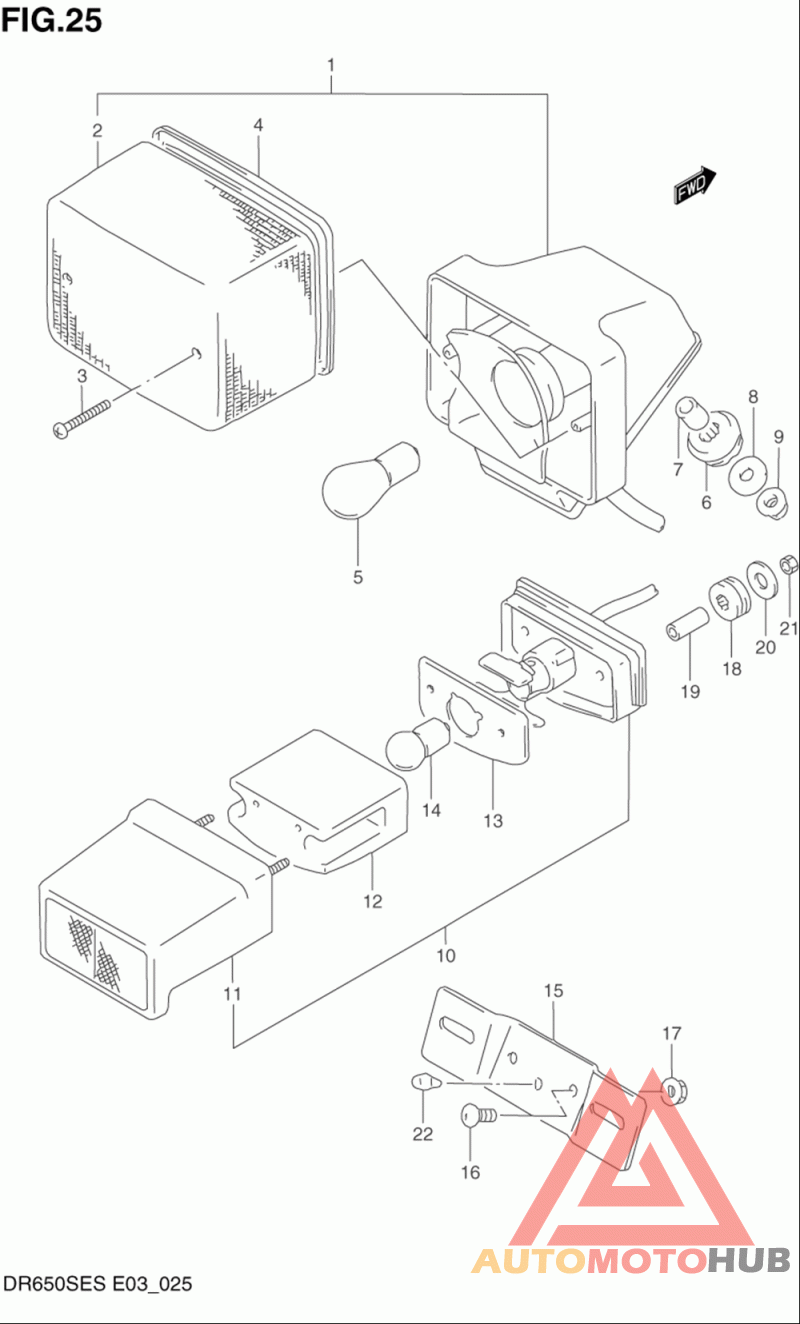 FIG.25

1
2
4
FWD
3
8
9
7
6
5
21
20
18
19
14
13
12
10
11
15
17
22
16

AUTOMOTOHUB

DR650SES E03_025