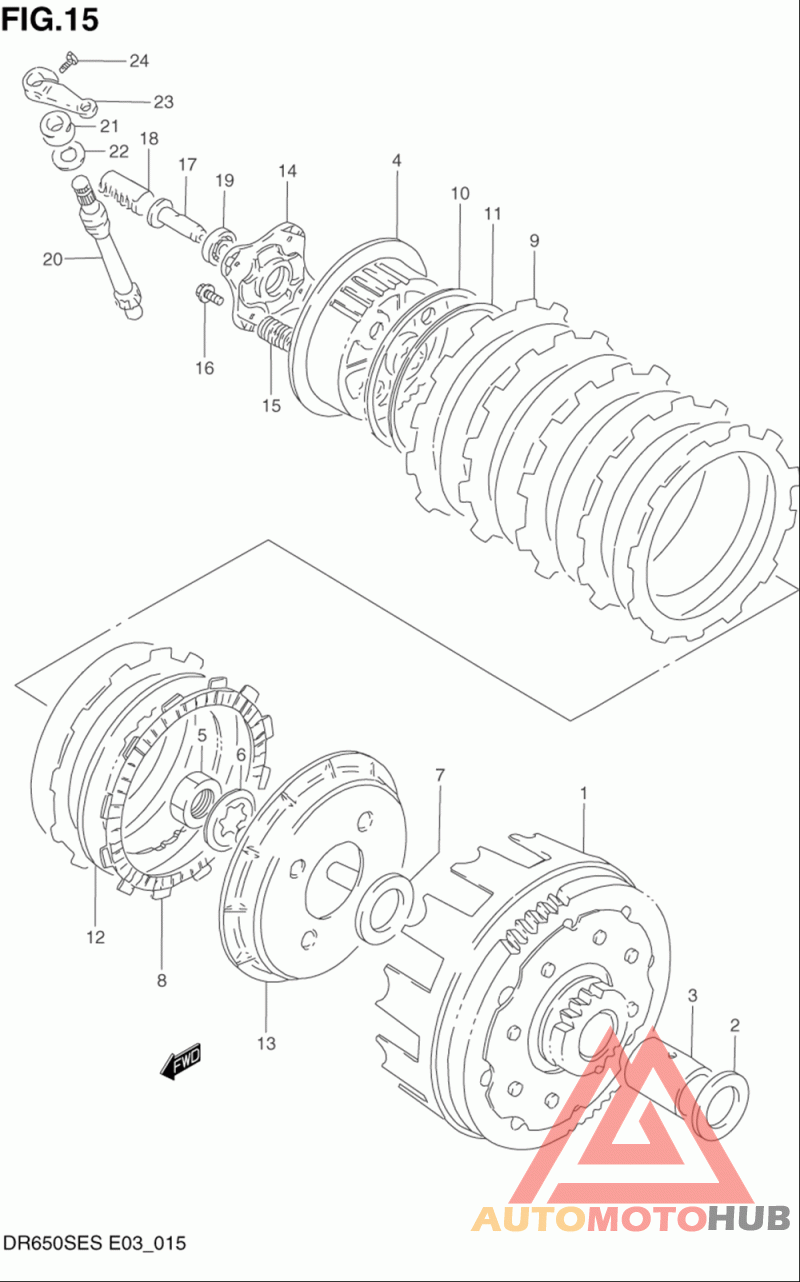 FIG.15

24
23
21
22
18
17
19
14
4
10
11
9
20
16
15

5
6
7
1
12
8
13
3
2
FWD

DR650SES E03_015

AUTOMOTOHUB