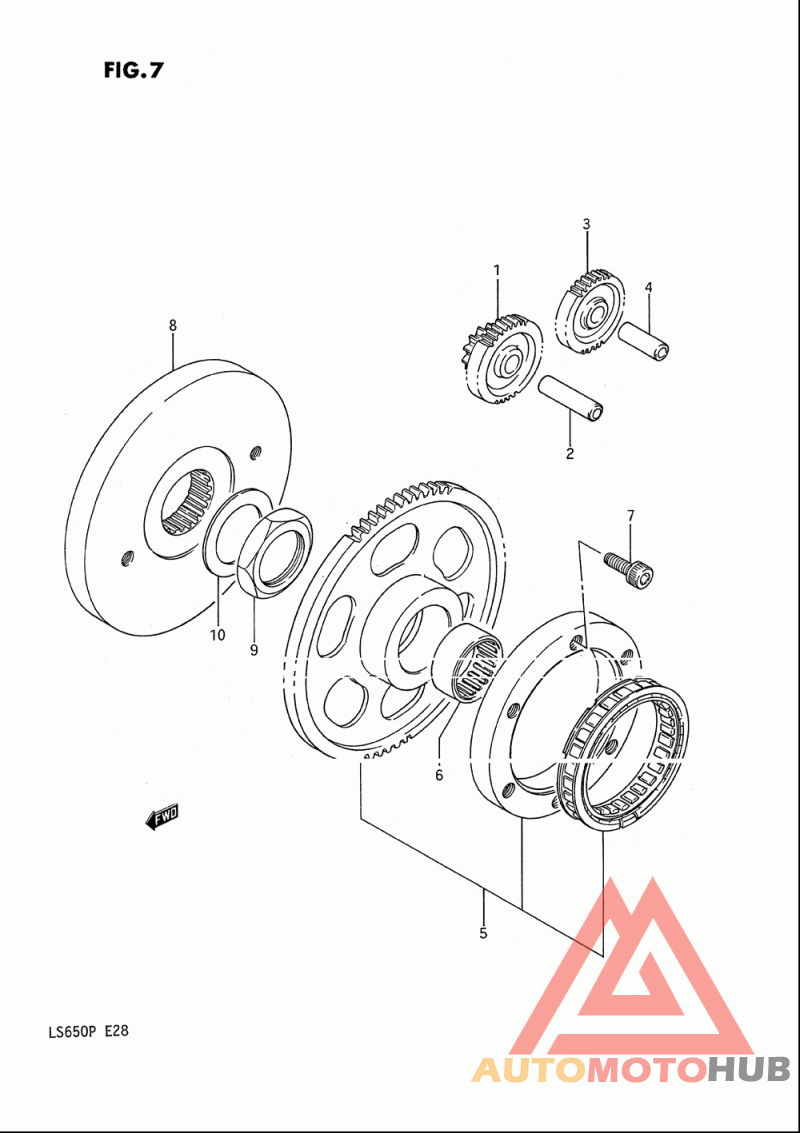 FIG.7

3
1
4
8
2
7
10
9
6
FWD
5

LS650P E28

AUTOMOTOHUB