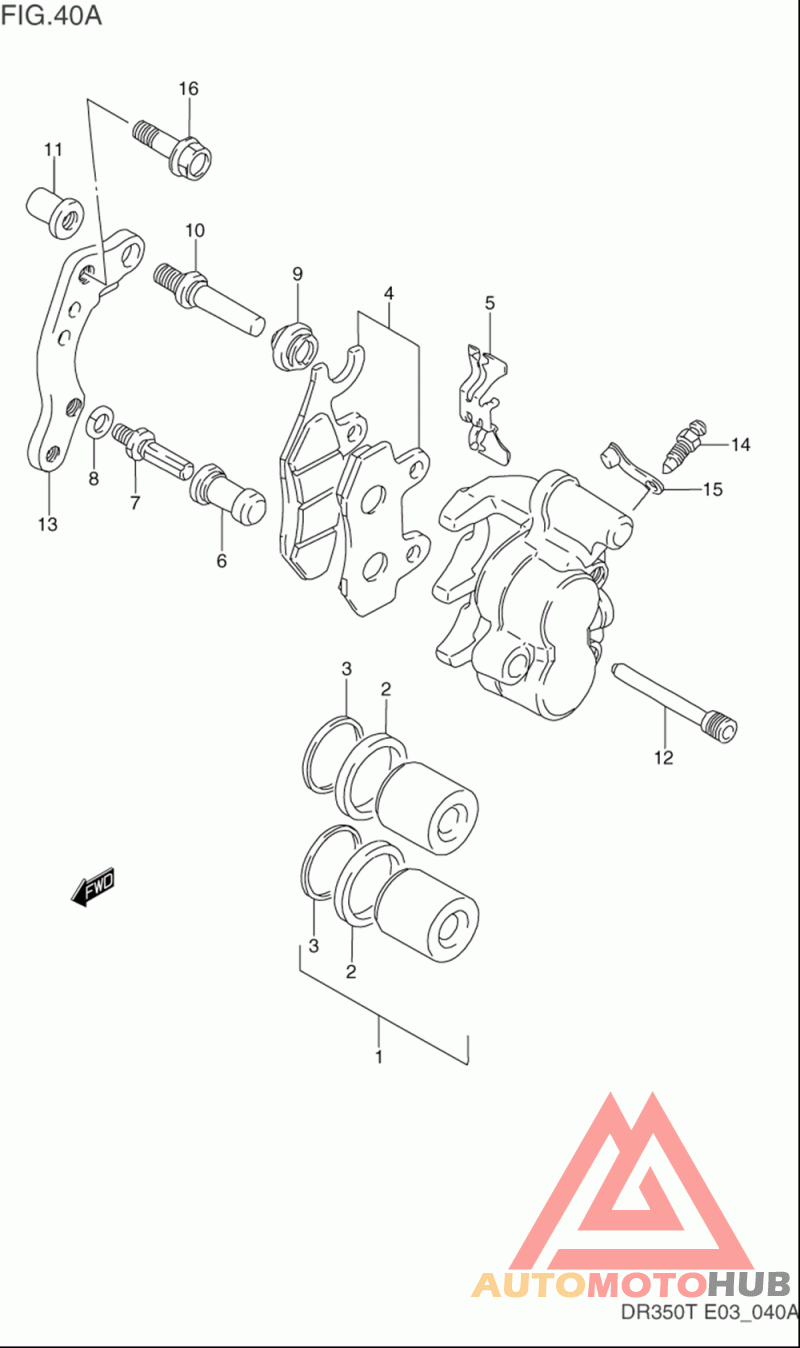 FIG.40A

16
11
10
9
4
5
14
15
13
8
7
6
3
2
12
FWD
3
2
1

AUTOMOTOHUB
DR350T E03_040A