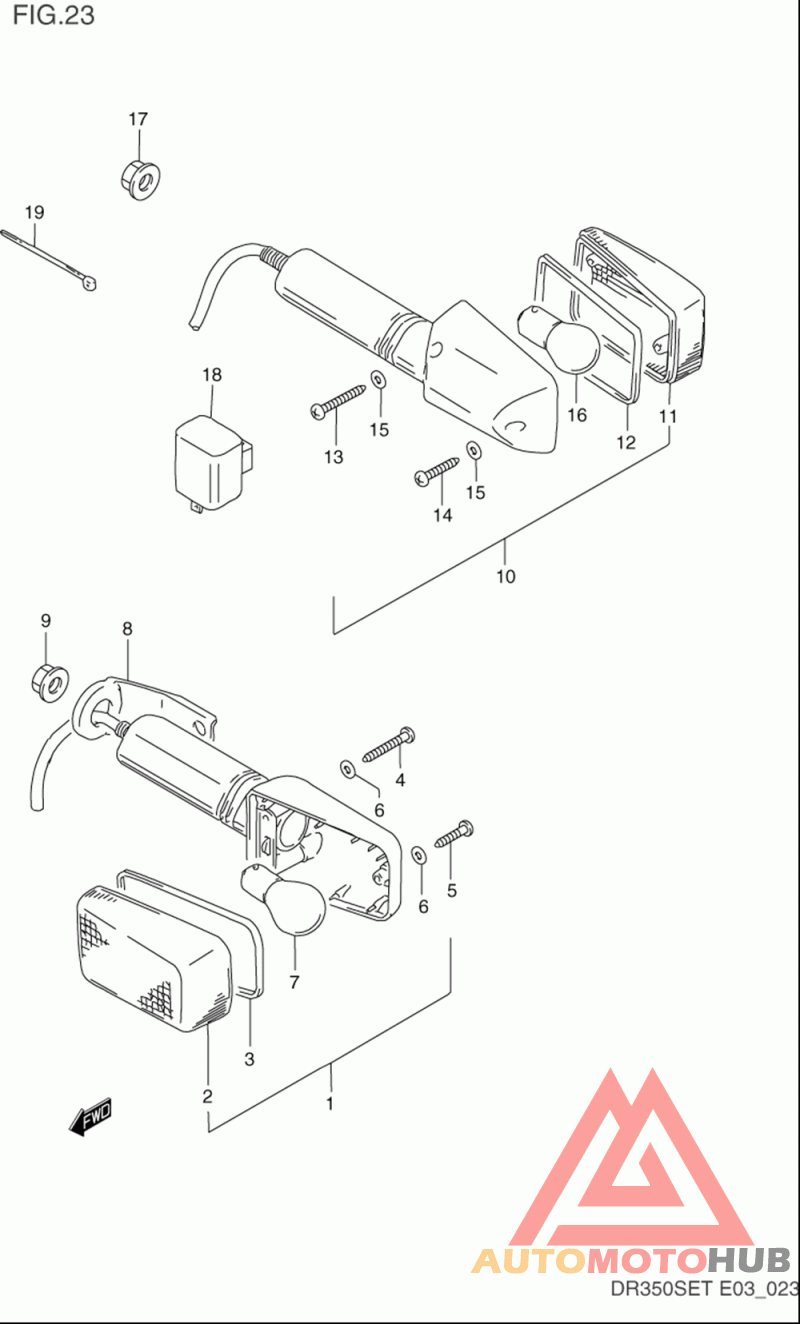 FIG.23

17

19

18

13

15

14

15

16

12

11

10

9

8

4

6

6

5

7

3

2

1

FWD

AUTOMOTOHUB

DR350SET E03_023