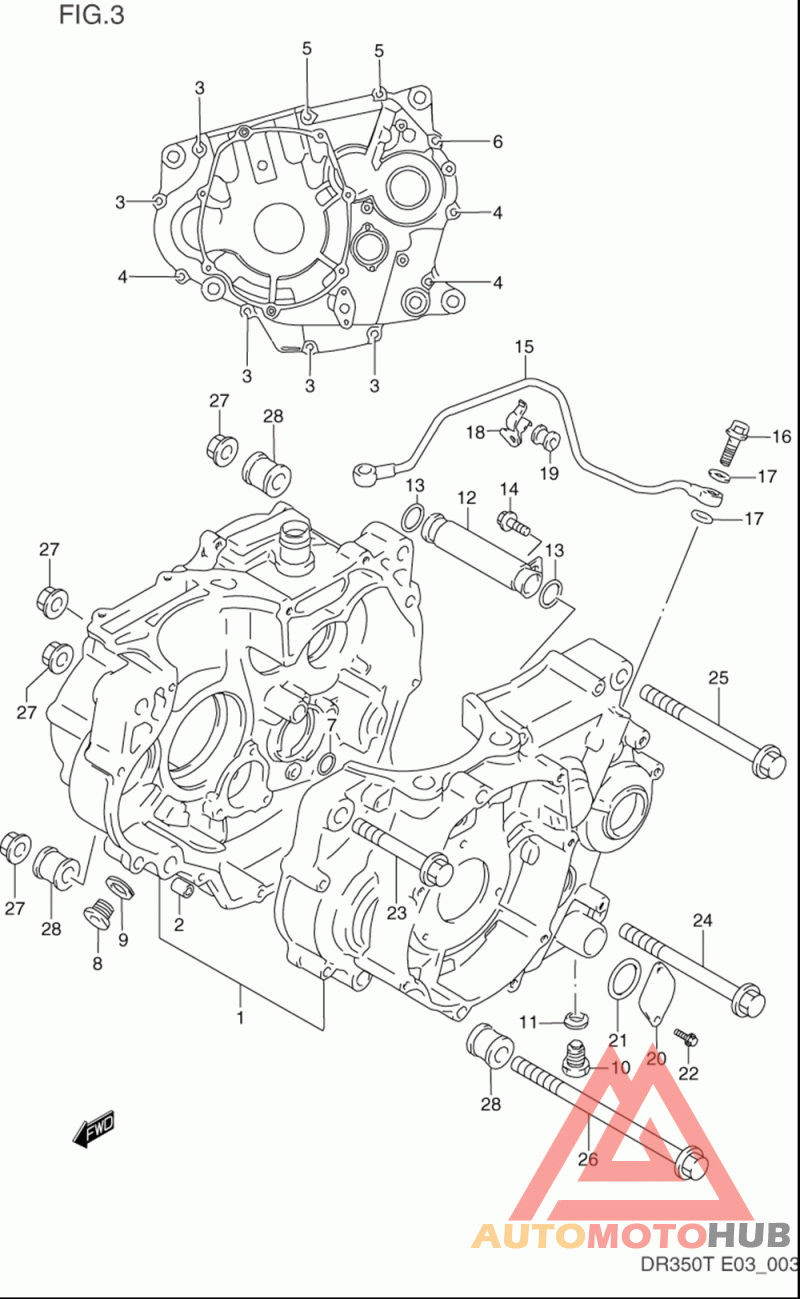 FIG.3

5
5
3
6
3
4
4
4
3
3
3
15
27
28
18
19
16
17
13
12
14
17
27
13
27
25
7
27
28
9
8
2
23
24
1
11
21
20
22
10
28
26
FWD

AUTOMOTOHUB
DR350T E03_003