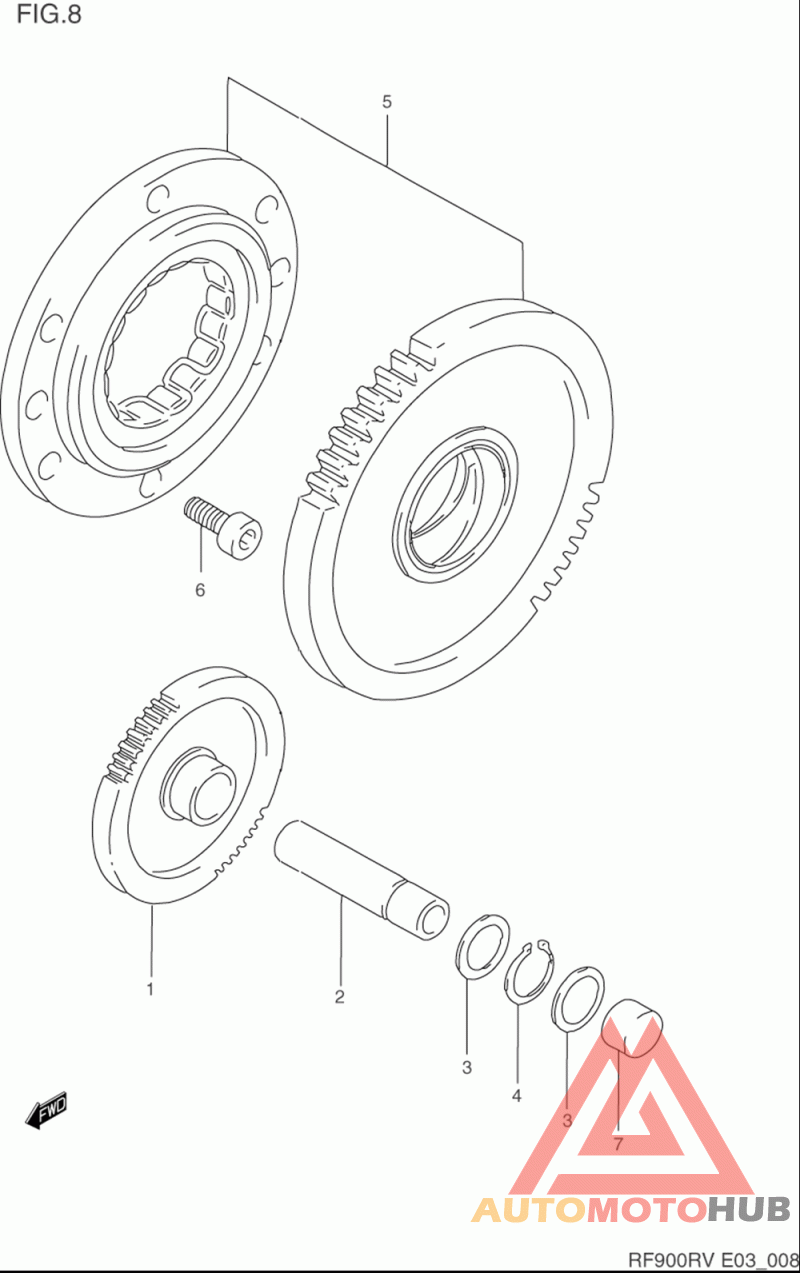 FIG.8

5

6

1

2

3

4

3

7

FWD

AUTOMOTOHUB

RF900RV E03_008