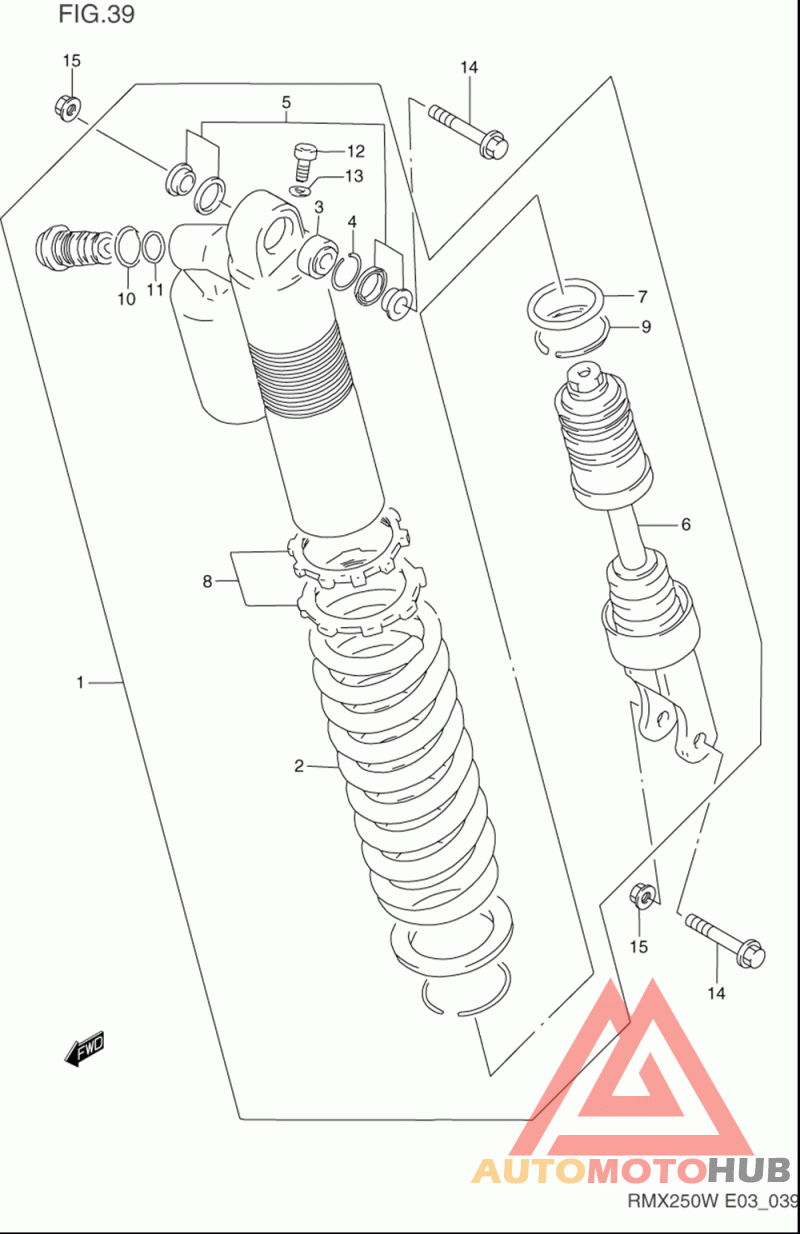 FIG.39

15
5
14
12
13
3
4
10
11
7
9
6
8
1
2
15
14
FWD

AUTOMOTOHUB

RMX250W E03_039