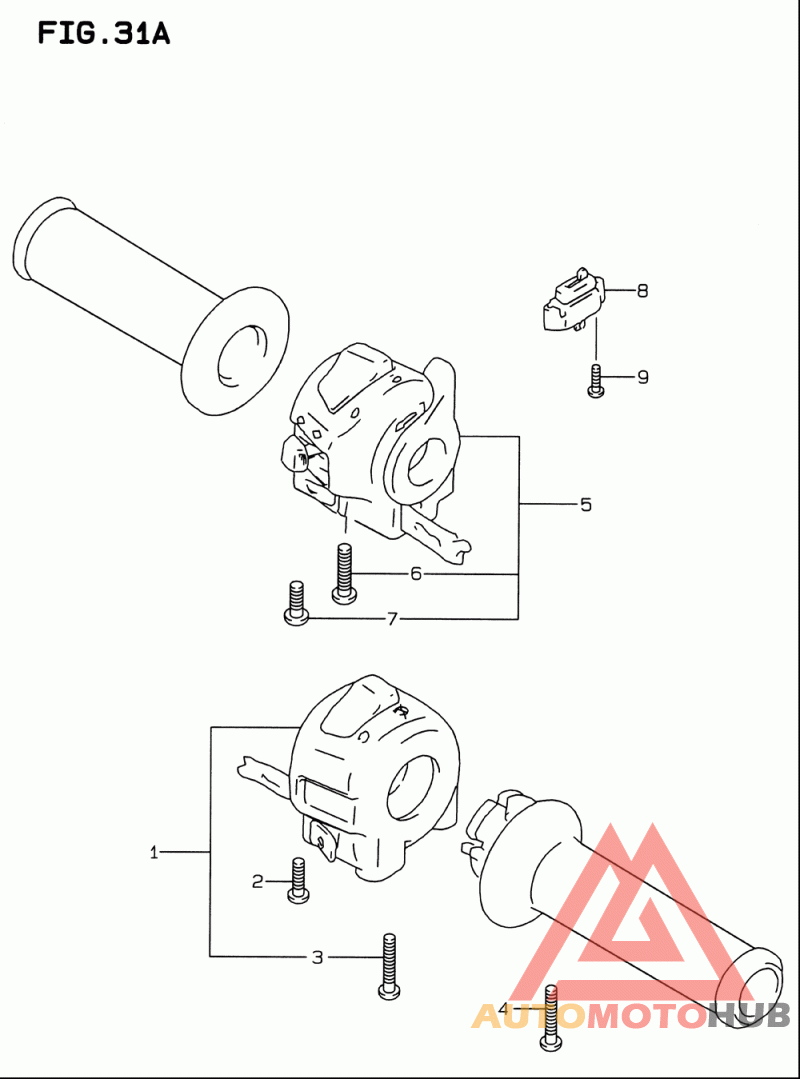 FIG.31A

8
9
5
6
7
1
2
3
4

AUTOMOTOHUB